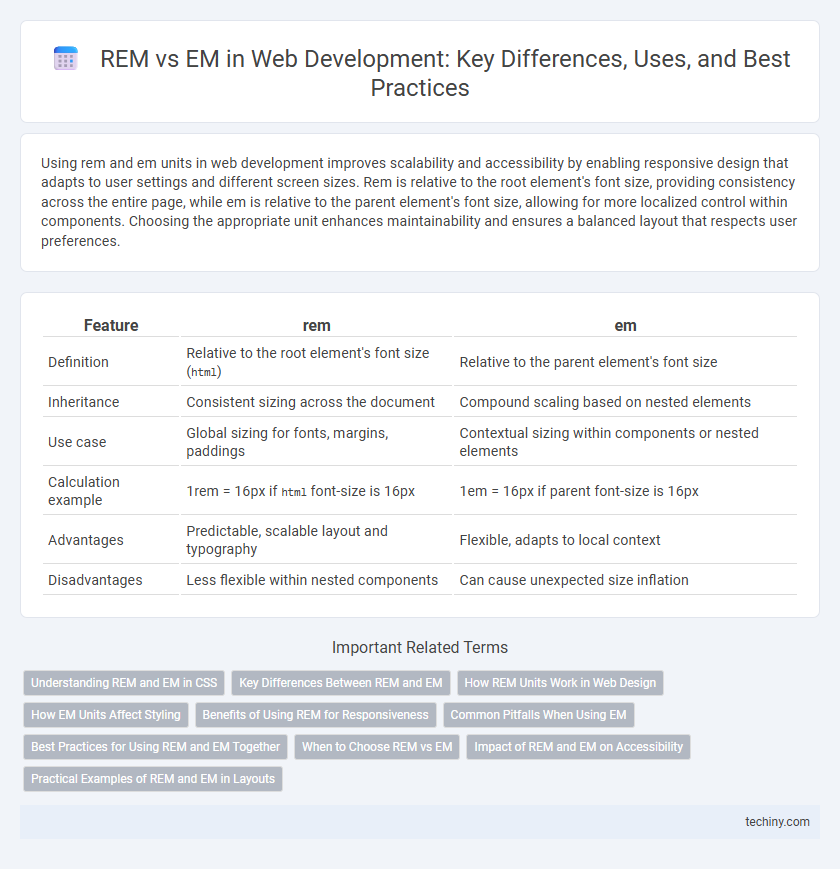 REM vs EM in Web Development: Key Differences, Uses, and Best Practices

Using rem and em units in web development improves scalability and accessibility by enabling responsive design that adapts to user settings and different screen sizes. Rem is relative to the root element's font size, providing consistency across the entire page, while em is relative to the parent element's font size, allowing for more localized control within components. Choosing the appropriate unit enhances maintainability and ensures a balanced layout that respects user preferences.

| Feature | rem | em |
|---|---|---|
| Definition | Relative to the root element's font size (html) | Relative to the parent element's font size |
| Inheritance | Consistent sizing across the document | Compound scaling based on nested elements |
| Use case | Global sizing for fonts, margins, paddings | Contextual sizing within components or nested elements |
| Calculation example | 1rem = 16px if html font-size is 16px | 1em = 16px if parent font-size is 16px |
| Advantages | Predictable, scalable layout and typography | Flexible, adapts to local context |
| Disadvantages | Less flexible within nested components | Can cause unexpected size inflation |

Important Related Terms

Understanding REM and EM in CSS
Key Differences Between REM and EM
How REM Units Work in Web Design
How EM Units Affect Styling
Benefits of Using REM for Responsiveness
Common Pitfalls When Using EM
Best Practices for Using REM and EM Together
When to Choose REM vs EM
Impact of REM and EM on Accessibility
Practical Examples of REM and EM in Layouts

techiny.com