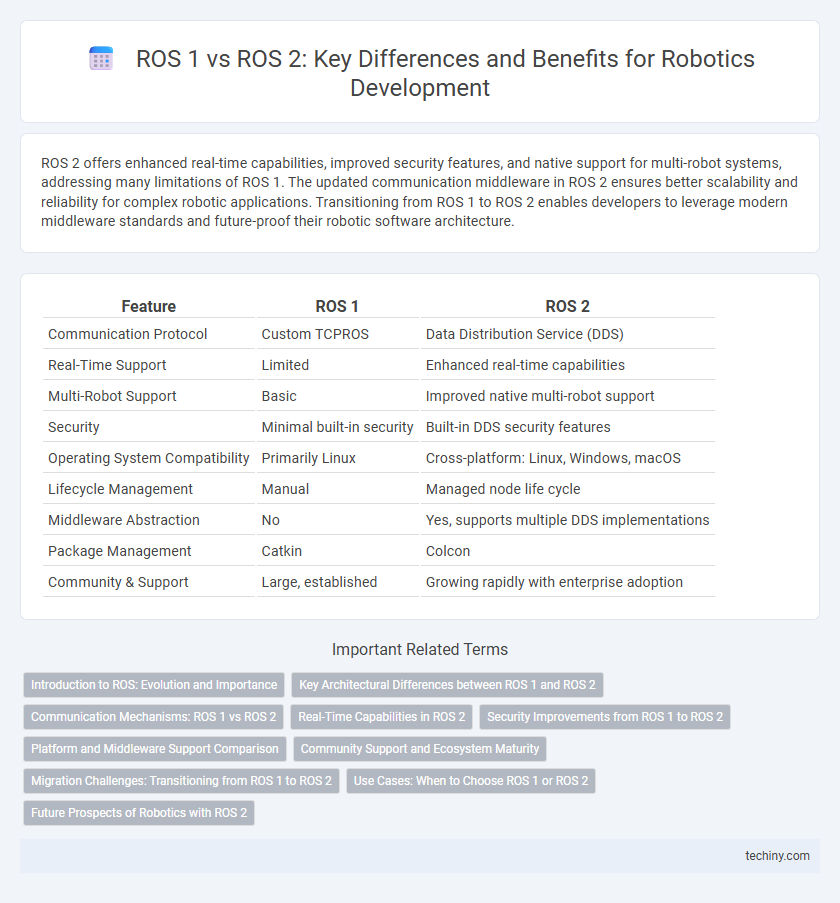 ROS 1 vs ROS 2: Key Differences and Benefits for Robotics Development

ROS 2 offers enhanced real-time capabilities, improved security features, and native support for multi-robot systems, addressing many limitations of ROS 1. The updated communication middleware in ROS 2 ensures better scalability and reliability for complex robotic applications. Transitioning from ROS 1 to ROS 2 enables developers to leverage modern middleware standards and future-proof their robotic software architecture.

| Feature | ROS 1 | ROS 2 |
|---|---|---|
| Communication Protocol | Custom TCPROS | Data Distribution Service (DDS) |
| Real-Time Support | Limited | Enhanced real-time capabilities |
| Multi-Robot Support | Basic | Improved native multi-robot support |
| Security | Minimal built-in security | Built-in DDS security features |
| Operating System Compatibility | Primarily Linux | Cross-platform: Linux, Windows, macOS |
| Lifecycle Management | Manual | Managed node life cycle |
| Middleware Abstraction | No | Yes, supports multiple DDS implementations |
| Package Management | Catkin | Colcon |
| Community & Support | Large, established | Growing rapidly with enterprise adoption |

Important Related Terms

Introduction to ROS: Evolution and Importance
Key Architectural Differences between ROS 1 and ROS 2
Communication Mechanisms: ROS 1 vs ROS 2
Real-Time Capabilities in ROS 2
Security Improvements from ROS 1 to ROS 2
Platform and Middleware Support Comparison
Community Support and Ecosystem Maturity
Migration Challenges: Transitioning from ROS 1 to ROS 2
Use Cases: When to Choose ROS 1 or ROS 2
Future Prospects of Robotics with ROS 2

techiny.com