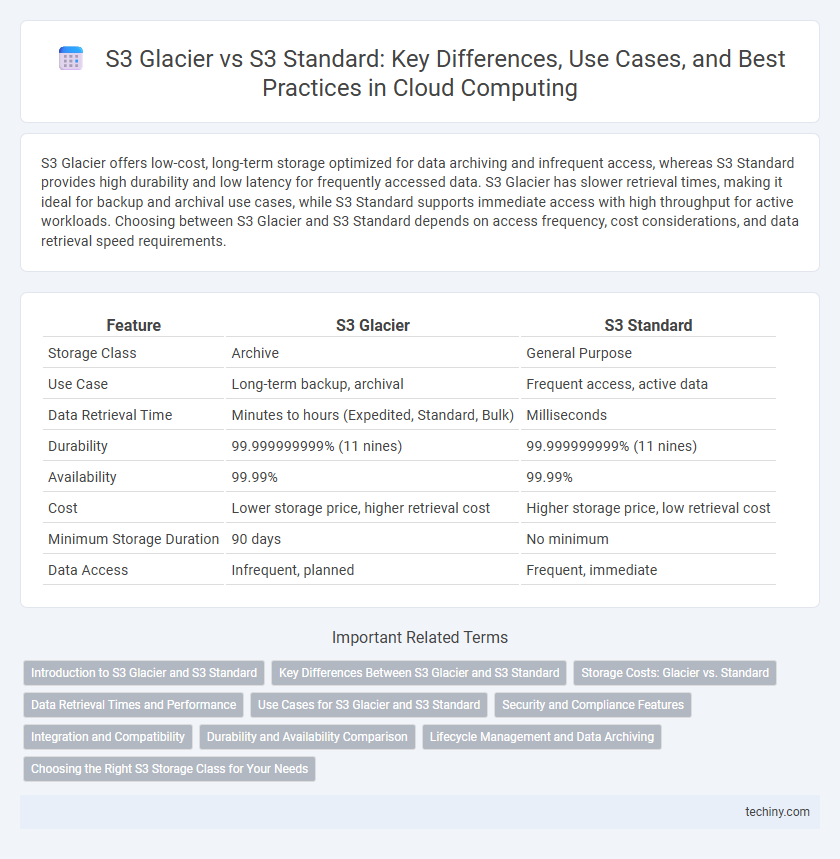 S3 Glacier vs S3 Standard: Key Differences, Use Cases, and Best Practices in Cloud Computing

S3 Glacier offers low-cost, long-term storage optimized for data archiving and infrequent access, whereas S3 Standard provides high durability and low latency for frequently accessed data. S3 Glacier has slower retrieval times, making it ideal for backup and archival use cases, while S3 Standard supports immediate access with high throughput for active workloads. Choosing between S3 Glacier and S3 Standard depends on access frequency, cost considerations, and data retrieval speed requirements.

| Feature | S3 Glacier | S3 Standard |
|---|---|---|
| Storage Class | Archive | General Purpose |
| Use Case | Long-term backup, archival | Frequent access, active data |
| Data Retrieval Time | Minutes to hours (Expedited, Standard, Bulk) | Milliseconds |
| Durability | 99.999999999% (11 nines) | 99.999999999% (11 nines) |
| Availability | 99.99% | 99.99% |
| Cost | Lower storage price, higher retrieval cost | Higher storage price, low retrieval cost |
| Minimum Storage Duration | 90 days | No minimum |
| Data Access | Infrequent, planned | Frequent, immediate |

Important Related Terms

Introduction to S3 Glacier and S3 Standard
Key Differences Between S3 Glacier and S3 Standard
Storage Costs: Glacier vs. Standard
Data Retrieval Times and Performance
Use Cases for S3 Glacier and S3 Standard
Security and Compliance Features
Integration and Compatibility
Durability and Availability Comparison
Lifecycle Management and Data Archiving
Choosing the Right S3 Storage Class for Your Needs

techiny.com