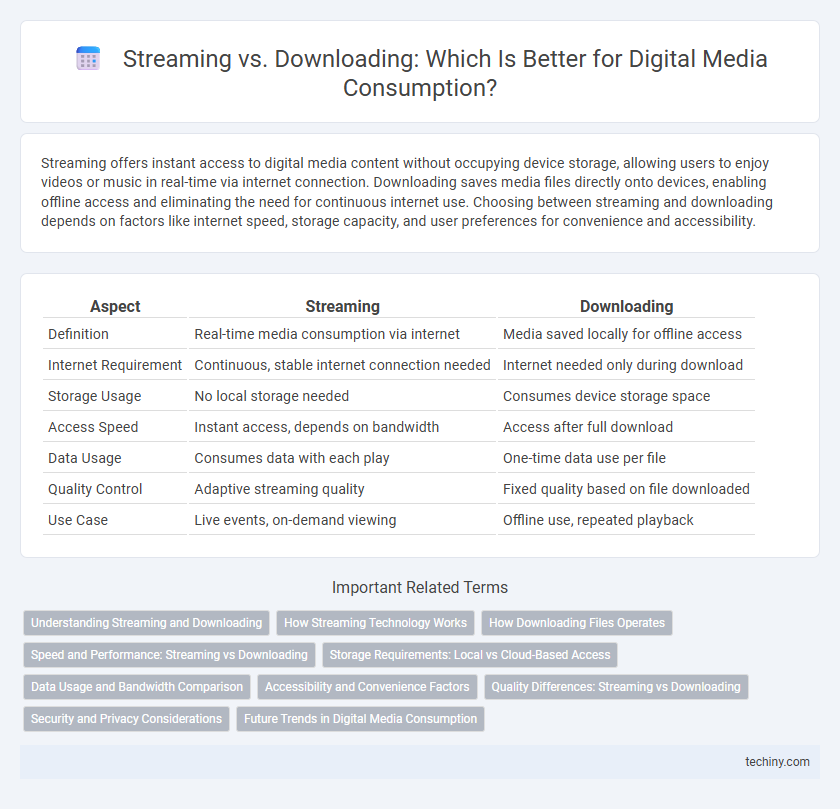 Streaming vs. Downloading: Which Is Better for Digital Media Consumption?

Streaming offers instant access to digital media content without occupying device storage, allowing users to enjoy videos or music in real-time via internet connection. Downloading saves media files directly onto devices, enabling offline access and eliminating the need for continuous internet use. Choosing between streaming and downloading depends on factors like internet speed, storage capacity, and user preferences for convenience and accessibility.

| Aspect | Streaming | Downloading |
|---|---|---|
| Definition | Real-time media consumption via internet | Media saved locally for offline access |
| Internet Requirement | Continuous, stable internet connection needed | Internet needed only during download |
| Storage Usage | No local storage needed | Consumes device storage space |
| Access Speed | Instant access, depends on bandwidth | Access after full download |
| Data Usage | Consumes data with each play | One-time data use per file |
| Quality Control | Adaptive streaming quality | Fixed quality based on file downloaded |
| Use Case | Live events, on-demand viewing | Offline use, repeated playback |

Important Related Terms

Understanding Streaming and Downloading
How Streaming Technology Works
How Downloading Files Operates
Speed and Performance: Streaming vs Downloading
Storage Requirements: Local vs Cloud-Based Access
Data Usage and Bandwidth Comparison
Accessibility and Convenience Factors
Quality Differences: Streaming vs Downloading
Security and Privacy Considerations
Future Trends in Digital Media Consumption

techiny.com