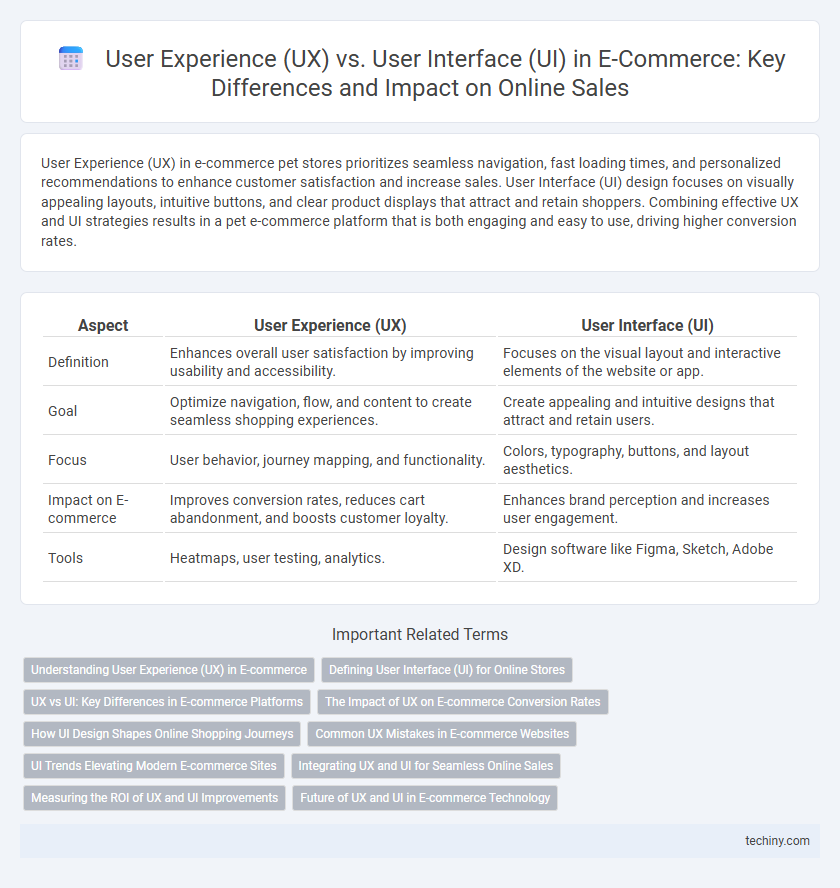 User Experience (UX) vs. User Interface (UI) in E-Commerce: Key Differences and Impact on Online Sales

User Experience (UX) in e-commerce pet stores prioritizes seamless navigation, fast loading times, and personalized recommendations to enhance customer satisfaction and increase sales. User Interface (UI) design focuses on visually appealing layouts, intuitive buttons, and clear product displays that attract and retain shoppers. Combining effective UX and UI strategies results in a pet e-commerce platform that is both engaging and easy to use, driving higher conversion rates.

| Aspect | User Experience (UX) | User Interface (UI) |
|---|---|---|
| Definition | Enhances overall user satisfaction by improving usability and accessibility. | Focuses on the visual layout and interactive elements of the website or app. |
| Goal | Optimize navigation, flow, and content to create seamless shopping experiences. | Create appealing and intuitive designs that attract and retain users. |
| Focus | User behavior, journey mapping, and functionality. | Colors, typography, buttons, and layout aesthetics. |
| Impact on E-commerce | Improves conversion rates, reduces cart abandonment, and boosts customer loyalty. | Enhances brand perception and increases user engagement. |
| Tools | Heatmaps, user testing, analytics. | Design software like Figma, Sketch, Adobe XD. |

Important Related Terms

Understanding User Experience (UX) in E-commerce
Defining User Interface (UI) for Online Stores
UX vs UI: Key Differences in E-commerce Platforms
The Impact of UX on E-commerce Conversion Rates
How UI Design Shapes Online Shopping Journeys
Common UX Mistakes in E-commerce Websites
UI Trends Elevating Modern E-commerce Sites
Integrating UX and UI for Seamless Online Sales
Measuring the ROI of UX and UI Improvements
Future of UX and UI in E-commerce Technology

techiny.com