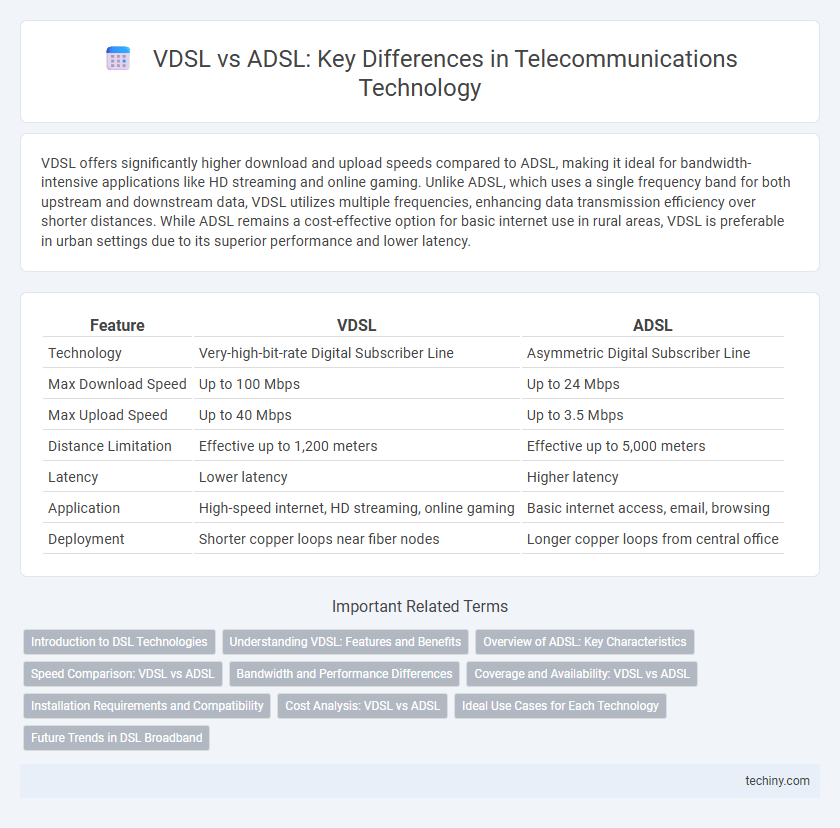 VDSL vs ADSL: Key Differences in Telecommunications Technology

VDSL offers significantly higher download and upload speeds compared to ADSL, making it ideal for bandwidth-intensive applications like HD streaming and online gaming. Unlike ADSL, which uses a single frequency band for both upstream and downstream data, VDSL utilizes multiple frequencies, enhancing data transmission efficiency over shorter distances. While ADSL remains a cost-effective option for basic internet use in rural areas, VDSL is preferable in urban settings due to its superior performance and lower latency.

| Feature | VDSL | ADSL |
|---|---|---|
| Technology | Very-high-bit-rate Digital Subscriber Line | Asymmetric Digital Subscriber Line |
| Max Download Speed | Up to 100 Mbps | Up to 24 Mbps |
| Max Upload Speed | Up to 40 Mbps | Up to 3.5 Mbps |
| Distance Limitation | Effective up to 1,200 meters | Effective up to 5,000 meters |
| Latency | Lower latency | Higher latency |
| Application | High-speed internet, HD streaming, online gaming | Basic internet access, email, browsing |
| Deployment | Shorter copper loops near fiber nodes | Longer copper loops from central office |

Important Related Terms

Introduction to DSL Technologies
Understanding VDSL: Features and Benefits
Overview of ADSL: Key Characteristics
Speed Comparison: VDSL vs ADSL
Bandwidth and Performance Differences
Coverage and Availability: VDSL vs ADSL
Installation Requirements and Compatibility
Cost Analysis: VDSL vs ADSL
Ideal Use Cases for Each Technology
Future Trends in DSL Broadband

techiny.com