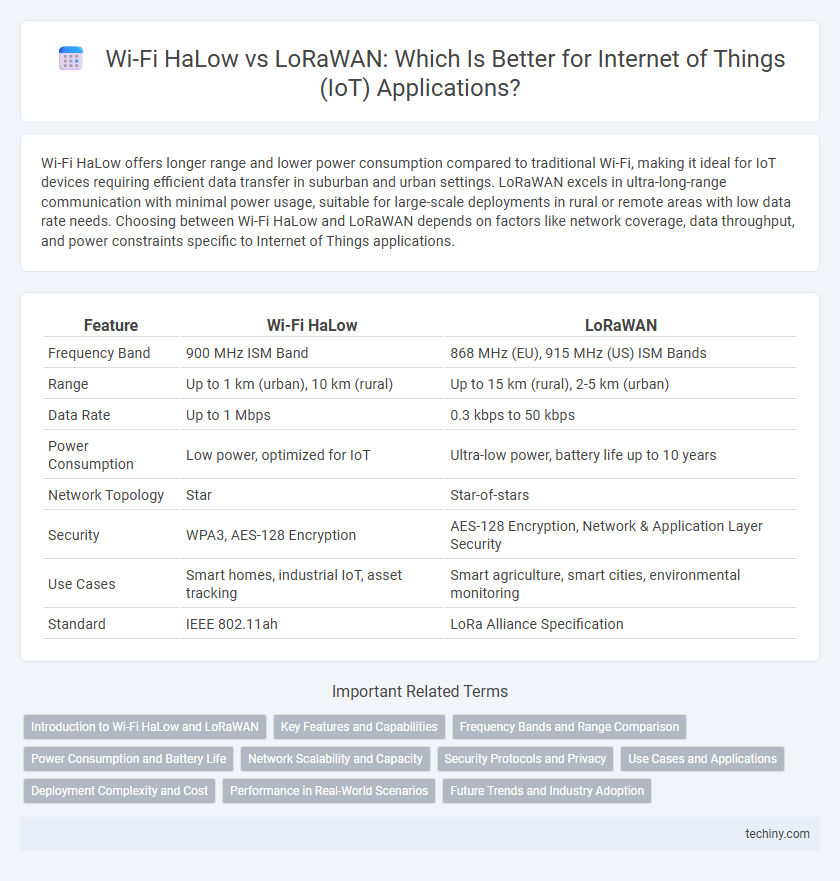 Wi-Fi HaLow vs LoRaWAN: Which Is Better for Internet of Things (IoT) Applications?

Wi-Fi HaLow offers longer range and lower power consumption compared to traditional Wi-Fi, making it ideal for IoT devices requiring efficient data transfer in suburban and urban settings. LoRaWAN excels in ultra-long-range communication with minimal power usage, suitable for large-scale deployments in rural or remote areas with low data rate needs. Choosing between Wi-Fi HaLow and LoRaWAN depends on factors like network coverage, data throughput, and power constraints specific to Internet of Things applications.

| Feature | Wi-Fi HaLow | LoRaWAN |
|---|---|---|
| Frequency Band | 900 MHz ISM Band | 868 MHz (EU), 915 MHz (US) ISM Bands |
| Range | Up to 1 km (urban), 10 km (rural) | Up to 15 km (rural), 2-5 km (urban) |
| Data Rate | Up to 1 Mbps | 0.3 kbps to 50 kbps |
| Power Consumption | Low power, optimized for IoT | Ultra-low power, battery life up to 10 years |
| Network Topology | Star | Star-of-stars |
| Security | WPA3, AES-128 Encryption | AES-128 Encryption, Network & Application Layer Security |
| Use Cases | Smart homes, industrial IoT, asset tracking | Smart agriculture, smart cities, environmental monitoring |
| Standard | IEEE 802.11ah | LoRa Alliance Specification |

Important Related Terms

Introduction to Wi-Fi HaLow and LoRaWAN
Key Features and Capabilities
Frequency Bands and Range Comparison
Power Consumption and Battery Life
Network Scalability and Capacity
Security Protocols and Privacy
Use Cases and Applications
Deployment Complexity and Cost
Performance in Real-World Scenarios
Future Trends and Industry Adoption

techiny.com