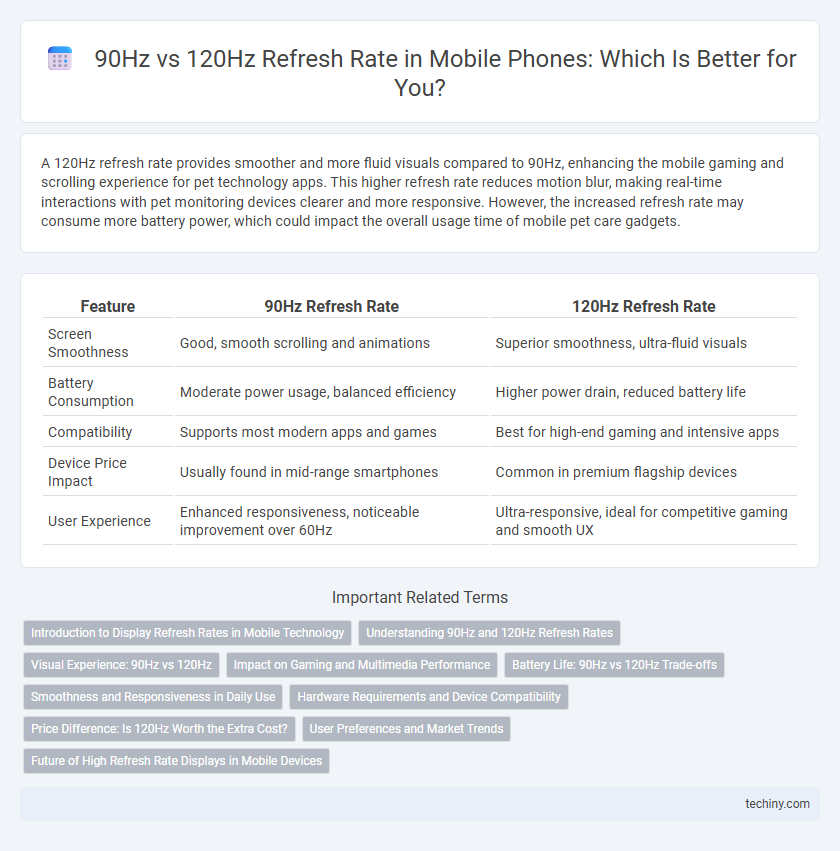 90Hz vs 120Hz Refresh Rate in Mobile Phones: Which Is Better for You?

A 120Hz refresh rate provides smoother and more fluid visuals compared to 90Hz, enhancing the mobile gaming and scrolling experience for pet technology apps. This higher refresh rate reduces motion blur, making real-time interactions with pet monitoring devices clearer and more responsive. However, the increased refresh rate may consume more battery power, which could impact the overall usage time of mobile pet care gadgets.

| Feature | 90Hz Refresh Rate | 120Hz Refresh Rate |
|---|---|---|
| Screen Smoothness | Good, smooth scrolling and animations | Superior smoothness, ultra-fluid visuals |
| Battery Consumption | Moderate power usage, balanced efficiency | Higher power drain, reduced battery life |
| Compatibility | Supports most modern apps and games | Best for high-end gaming and intensive apps |
| Device Price Impact | Usually found in mid-range smartphones | Common in premium flagship devices |
| User Experience | Enhanced responsiveness, noticeable improvement over 60Hz | Ultra-responsive, ideal for competitive gaming and smooth UX |

Important Related Terms

Introduction to Display Refresh Rates in Mobile Technology
Understanding 90Hz and 120Hz Refresh Rates
Visual Experience: 90Hz vs 120Hz
Impact on Gaming and Multimedia Performance
Battery Life: 90Hz vs 120Hz Trade-offs
Smoothness and Responsiveness in Daily Use
Hardware Requirements and Device Compatibility
Price Difference: Is 120Hz Worth the Extra Cost?
User Preferences and Market Trends
Future of High Refresh Rate Displays in Mobile Devices

techiny.com