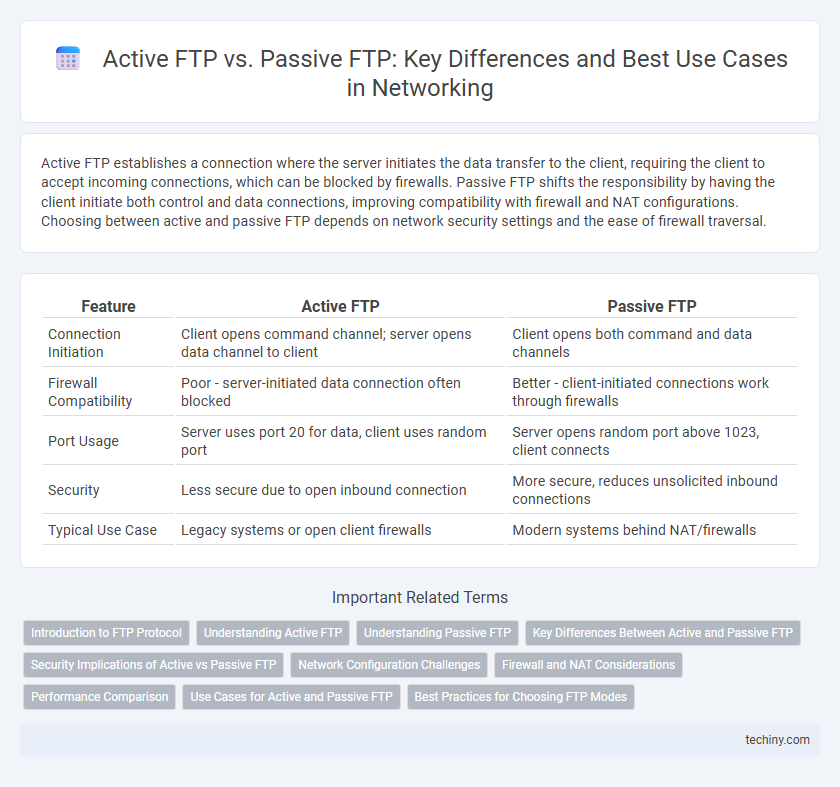 Active FTP vs. Passive FTP: Key Differences and Best Use Cases in Networking

Active FTP establishes a connection where the server initiates the data transfer to the client, requiring the client to accept incoming connections, which can be blocked by firewalls. Passive FTP shifts the responsibility by having the client initiate both control and data connections, improving compatibility with firewall and NAT configurations. Choosing between active and passive FTP depends on network security settings and the ease of firewall traversal.

| Feature | Active FTP | Passive FTP |
|---|---|---|
| Connection Initiation | Client opens command channel; server opens data channel to client | Client opens both command and data channels |
| Firewall Compatibility | Poor - server-initiated data connection often blocked | Better - client-initiated connections work through firewalls |
| Port Usage | Server uses port 20 for data, client uses random port | Server opens random port above 1023, client connects |
| Security | Less secure due to open inbound connection | More secure, reduces unsolicited inbound connections |
| Typical Use Case | Legacy systems or open client firewalls | Modern systems behind NAT/firewalls |

Important Related Terms

Introduction to FTP Protocol
Understanding Active FTP
Understanding Passive FTP
Key Differences Between Active and Passive FTP
Security Implications of Active vs Passive FTP
Network Configuration Challenges
Firewall and NAT Considerations
Performance Comparison
Use Cases for Active and Passive FTP
Best Practices for Choosing FTP Modes

techiny.com