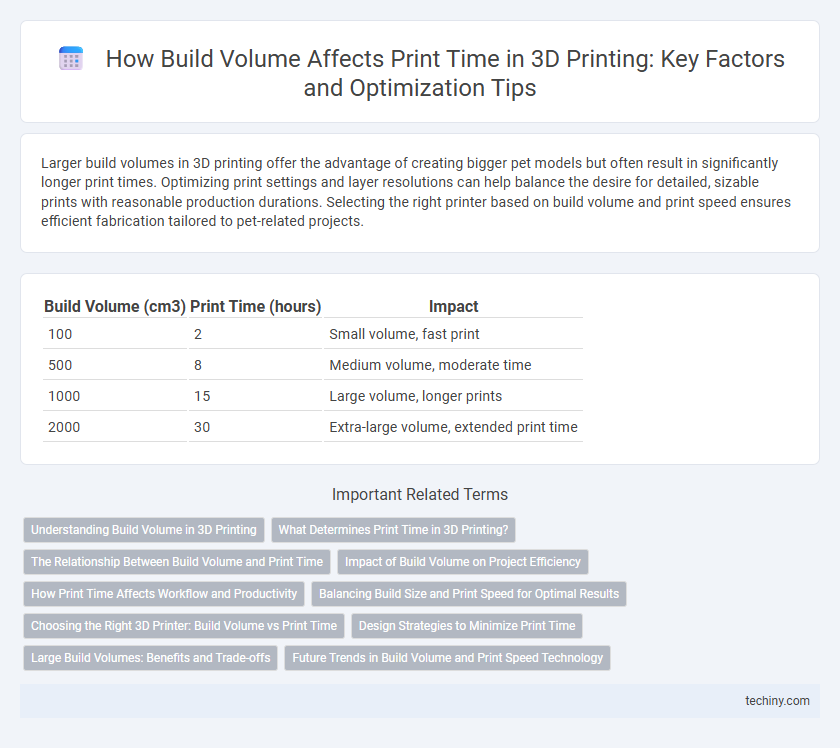 How Build Volume Affects Print Time in 3D Printing: Key Factors and Optimization Tips

Larger build volumes in 3D printing offer the advantage of creating bigger pet models but often result in significantly longer print times. Optimizing print settings and layer resolutions can help balance the desire for detailed, sizable prints with reasonable production durations. Selecting the right printer based on build volume and print speed ensures efficient fabrication tailored to pet-related projects.

| Build Volume (cm3) | Print Time (hours) | Impact |
|---|---|---|
| 100 | 2 | Small volume, fast print |
| 500 | 8 | Medium volume, moderate time |
| 1000 | 15 | Large volume, longer prints |
| 2000 | 30 | Extra-large volume, extended print time |

Important Related Terms

Understanding Build Volume in 3D Printing
What Determines Print Time in 3D Printing?
The Relationship Between Build Volume and Print Time
Impact of Build Volume on Project Efficiency
How Print Time Affects Workflow and Productivity
Balancing Build Size and Print Speed for Optimal Results
Choosing the Right 3D Printer: Build Volume vs Print Time
Design Strategies to Minimize Print Time
Large Build Volumes: Benefits and Trade-offs
Future Trends in Build Volume and Print Speed Technology

techiny.com