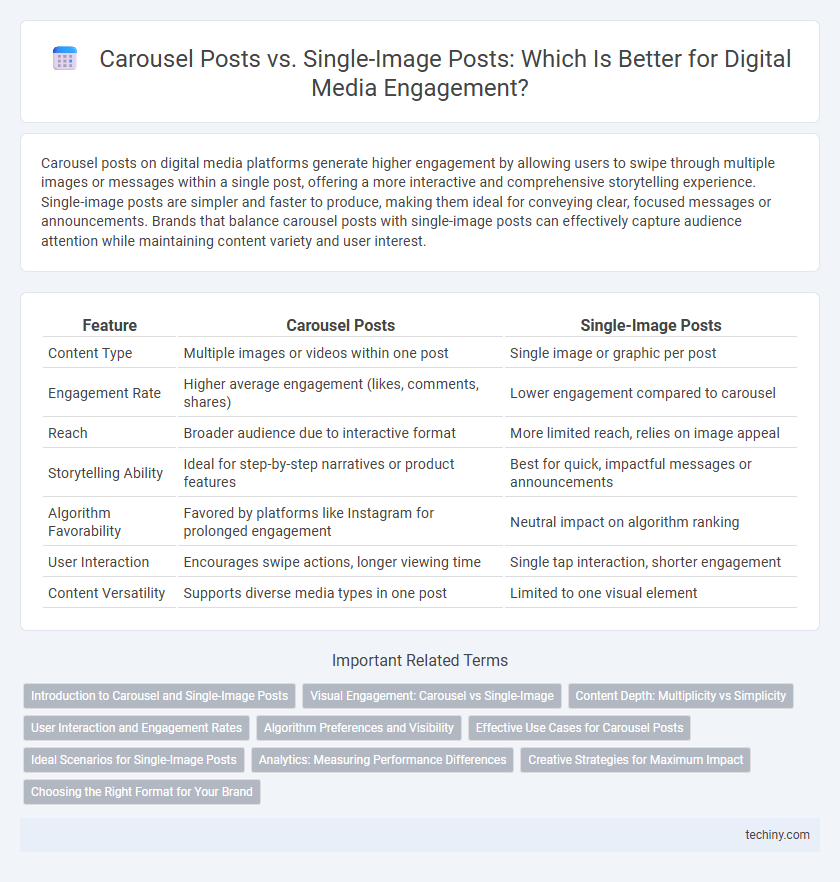 Carousel Posts vs. Single-Image Posts: Which Is Better for Digital Media Engagement?

Carousel posts on digital media platforms generate higher engagement by allowing users to swipe through multiple images or messages within a single post, offering a more interactive and comprehensive storytelling experience. Single-image posts are simpler and faster to produce, making them ideal for conveying clear, focused messages or announcements. Brands that balance carousel posts with single-image posts can effectively capture audience attention while maintaining content variety and user interest.

| Feature | Carousel Posts | Single-Image Posts |
|---|---|---|
| Content Type | Multiple images or videos within one post | Single image or graphic per post |
| Engagement Rate | Higher average engagement (likes, comments, shares) | Lower engagement compared to carousel |
| Reach | Broader audience due to interactive format | More limited reach, relies on image appeal |
| Storytelling Ability | Ideal for step-by-step narratives or product features | Best for quick, impactful messages or announcements |
| Algorithm Favorability | Favored by platforms like Instagram for prolonged engagement | Neutral impact on algorithm ranking |
| User Interaction | Encourages swipe actions, longer viewing time | Single tap interaction, shorter engagement |
| Content Versatility | Supports diverse media types in one post | Limited to one visual element |

Important Related Terms

Introduction to Carousel and Single-Image Posts
Visual Engagement: Carousel vs Single-Image
Content Depth: Multiplicity vs Simplicity
User Interaction and Engagement Rates
Algorithm Preferences and Visibility
Effective Use Cases for Carousel Posts
Ideal Scenarios for Single-Image Posts
Analytics: Measuring Performance Differences
Creative Strategies for Maximum Impact
Choosing the Right Format for Your Brand

techiny.com