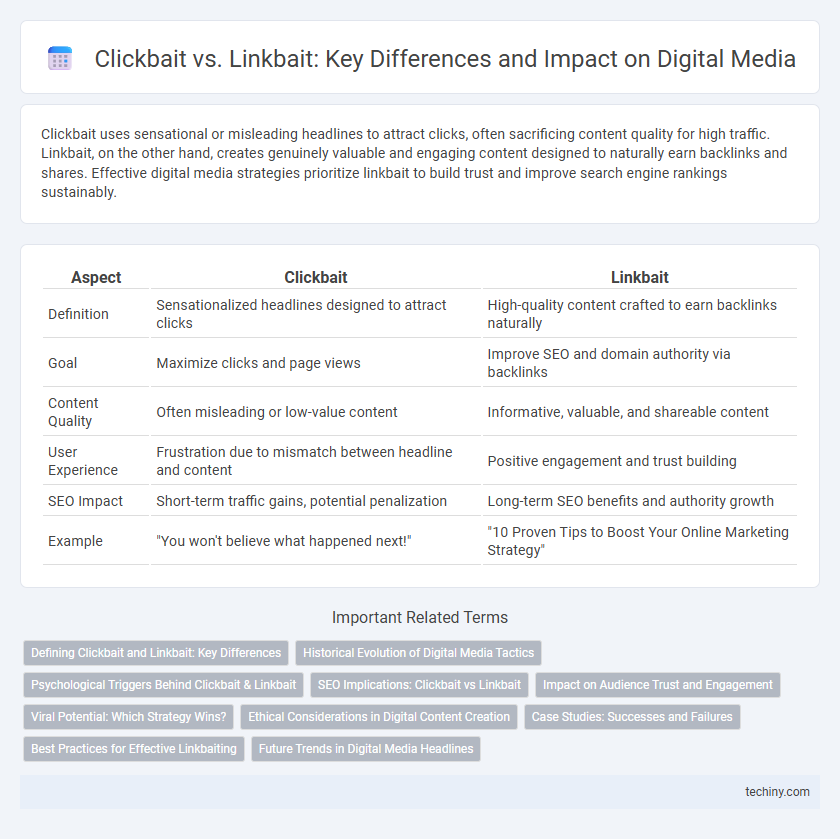 Clickbait vs. Linkbait: Key Differences and Impact on Digital Media

Clickbait uses sensational or misleading headlines to attract clicks, often sacrificing content quality for high traffic. Linkbait, on the other hand, creates genuinely valuable and engaging content designed to naturally earn backlinks and shares. Effective digital media strategies prioritize linkbait to build trust and improve search engine rankings sustainably.

| Aspect | Clickbait | Linkbait |
|---|---|---|
| Definition | Sensationalized headlines designed to attract clicks | High-quality content crafted to earn backlinks naturally |
| Goal | Maximize clicks and page views | Improve SEO and domain authority via backlinks |
| Content Quality | Often misleading or low-value content | Informative, valuable, and shareable content |
| User Experience | Frustration due to mismatch between headline and content | Positive engagement and trust building |
| SEO Impact | Short-term traffic gains, potential penalization | Long-term SEO benefits and authority growth |
| Example | "You won't believe what happened next!" | "10 Proven Tips to Boost Your Online Marketing Strategy" |

Important Related Terms

Defining Clickbait and Linkbait: Key Differences
Historical Evolution of Digital Media Tactics
Psychological Triggers Behind Clickbait & Linkbait
SEO Implications: Clickbait vs Linkbait
Impact on Audience Trust and Engagement
Viral Potential: Which Strategy Wins?
Ethical Considerations in Digital Content Creation
Case Studies: Successes and Failures
Best Practices for Effective Linkbaiting
Future Trends in Digital Media Headlines

techiny.com