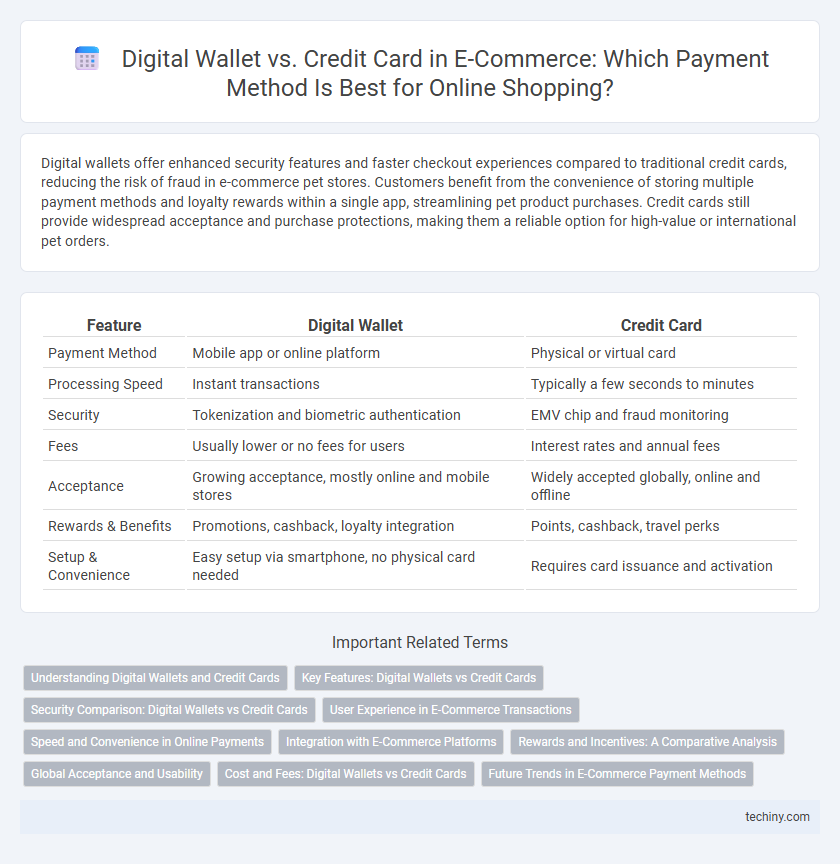 Digital Wallet vs. Credit Card in E-Commerce: Which Payment Method Is Best for Online Shopping?

Digital wallets offer enhanced security features and faster checkout experiences compared to traditional credit cards, reducing the risk of fraud in e-commerce pet stores. Customers benefit from the convenience of storing multiple payment methods and loyalty rewards within a single app, streamlining pet product purchases. Credit cards still provide widespread acceptance and purchase protections, making them a reliable option for high-value or international pet orders.

| Feature | Digital Wallet | Credit Card |
|---|---|---|
| Payment Method | Mobile app or online platform | Physical or virtual card |
| Processing Speed | Instant transactions | Typically a few seconds to minutes |
| Security | Tokenization and biometric authentication | EMV chip and fraud monitoring |
| Fees | Usually lower or no fees for users | Interest rates and annual fees |
| Acceptance | Growing acceptance, mostly online and mobile stores | Widely accepted globally, online and offline |
| Rewards & Benefits | Promotions, cashback, loyalty integration | Points, cashback, travel perks |
| Setup & Convenience | Easy setup via smartphone, no physical card needed | Requires card issuance and activation |

Important Related Terms

Understanding Digital Wallets and Credit Cards
Key Features: Digital Wallets vs Credit Cards
Security Comparison: Digital Wallets vs Credit Cards
User Experience in E-Commerce Transactions
Speed and Convenience in Online Payments
Integration with E-Commerce Platforms
Rewards and Incentives: A Comparative Analysis
Global Acceptance and Usability
Cost and Fees: Digital Wallets vs Credit Cards
Future Trends in E-Commerce Payment Methods

techiny.com