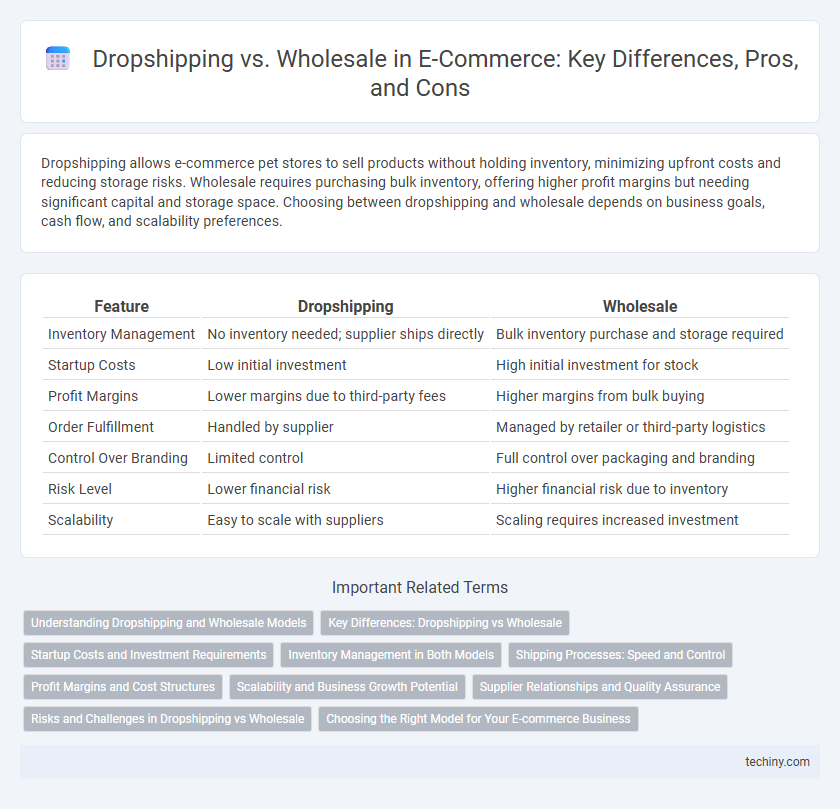 Dropshipping vs. Wholesale in E-Commerce: Key Differences, Pros, and Cons

Dropshipping allows e-commerce pet stores to sell products without holding inventory, minimizing upfront costs and reducing storage risks. Wholesale requires purchasing bulk inventory, offering higher profit margins but needing significant capital and storage space. Choosing between dropshipping and wholesale depends on business goals, cash flow, and scalability preferences.

| Feature | Dropshipping | Wholesale |
|---|---|---|
| Inventory Management | No inventory needed; supplier ships directly | Bulk inventory purchase and storage required |
| Startup Costs | Low initial investment | High initial investment for stock |
| Profit Margins | Lower margins due to third-party fees | Higher margins from bulk buying |
| Order Fulfillment | Handled by supplier | Managed by retailer or third-party logistics |
| Control Over Branding | Limited control | Full control over packaging and branding |
| Risk Level | Lower financial risk | Higher financial risk due to inventory |
| Scalability | Easy to scale with suppliers | Scaling requires increased investment |

Important Related Terms

Understanding Dropshipping and Wholesale Models
Key Differences: Dropshipping vs Wholesale
Startup Costs and Investment Requirements
Inventory Management in Both Models
Shipping Processes: Speed and Control
Profit Margins and Cost Structures
Scalability and Business Growth Potential
Supplier Relationships and Quality Assurance
Risks and Challenges in Dropshipping vs Wholesale
Choosing the Right Model for Your E-commerce Business

techiny.com