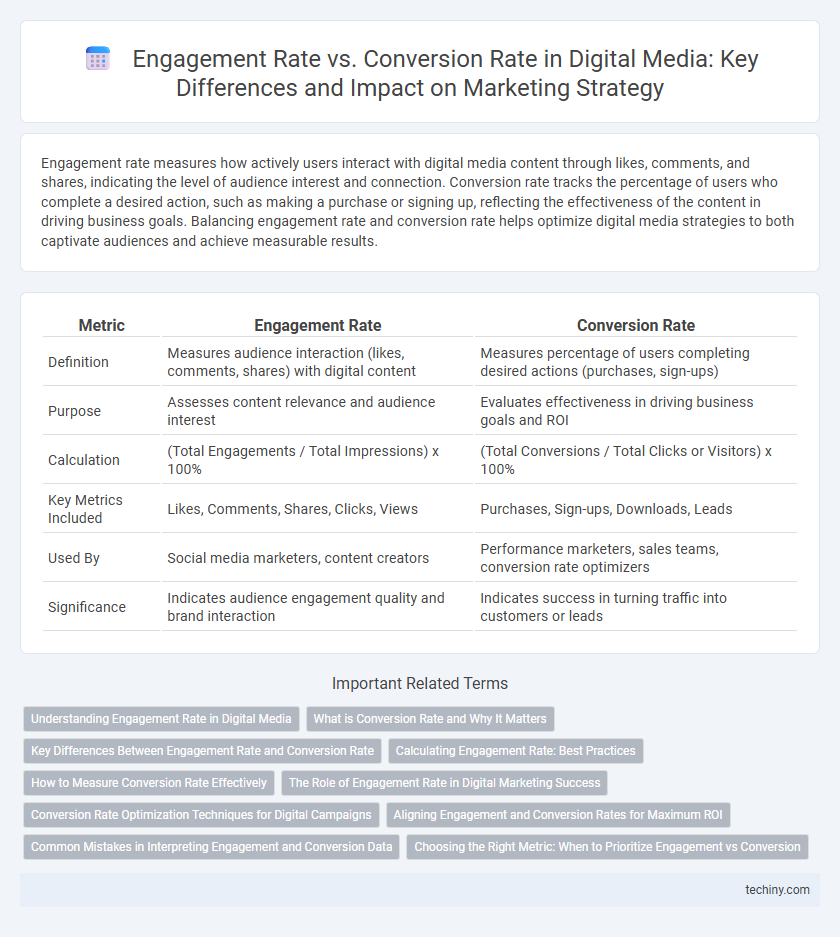 Engagement Rate vs. Conversion Rate in Digital Media: Key Differences and Impact on Marketing Strategy

Engagement rate measures how actively users interact with digital media content through likes, comments, and shares, indicating the level of audience interest and connection. Conversion rate tracks the percentage of users who complete a desired action, such as making a purchase or signing up, reflecting the effectiveness of the content in driving business goals. Balancing engagement rate and conversion rate helps optimize digital media strategies to both captivate audiences and achieve measurable results.

| Metric | Engagement Rate | Conversion Rate |
|---|---|---|
| Definition | Measures audience interaction (likes, comments, shares) with digital content | Measures percentage of users completing desired actions (purchases, sign-ups) |
| Purpose | Assesses content relevance and audience interest | Evaluates effectiveness in driving business goals and ROI |
| Calculation | (Total Engagements / Total Impressions) x 100% | (Total Conversions / Total Clicks or Visitors) x 100% |
| Key Metrics Included | Likes, Comments, Shares, Clicks, Views | Purchases, Sign-ups, Downloads, Leads |
| Used By | Social media marketers, content creators | Performance marketers, sales teams, conversion rate optimizers |
| Significance | Indicates audience engagement quality and brand interaction | Indicates success in turning traffic into customers or leads |

Important Related Terms

Understanding Engagement Rate in Digital Media
What is Conversion Rate and Why It Matters
Key Differences Between Engagement Rate and Conversion Rate
Calculating Engagement Rate: Best Practices
How to Measure Conversion Rate Effectively
The Role of Engagement Rate in Digital Marketing Success
Conversion Rate Optimization Techniques for Digital Campaigns
Aligning Engagement and Conversion Rates for Maximum ROI
Common Mistakes in Interpreting Engagement and Conversion Data
Choosing the Right Metric: When to Prioritize Engagement vs Conversion

techiny.com