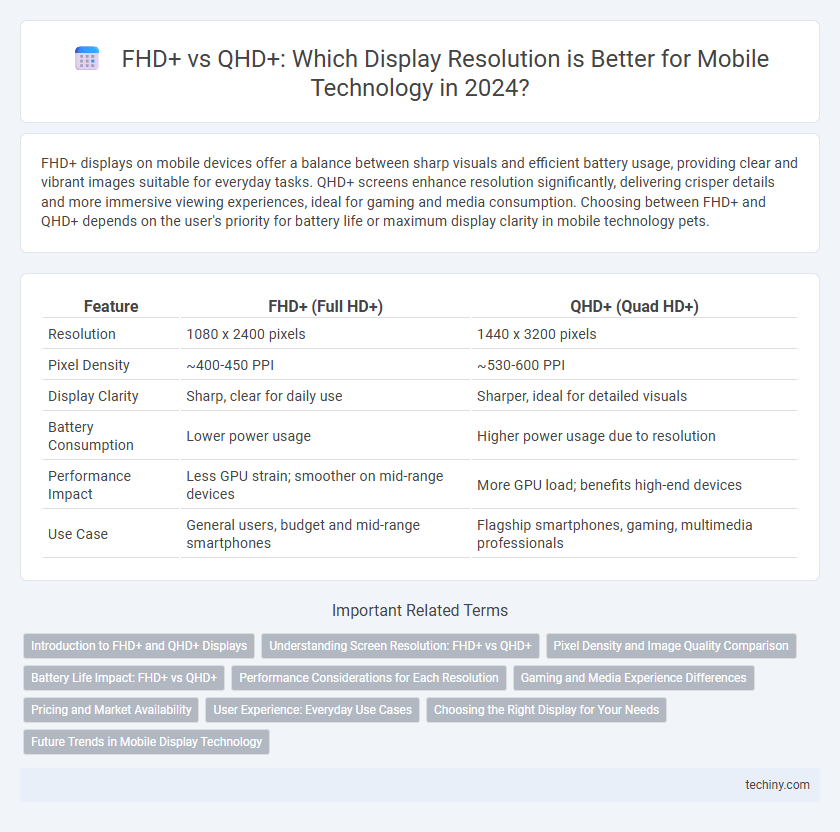 FHD+ vs QHD+: Which Display Resolution is Better for Mobile Technology in 2024?

FHD+ displays on mobile devices offer a balance between sharp visuals and efficient battery usage, providing clear and vibrant images suitable for everyday tasks. QHD+ screens enhance resolution significantly, delivering crisper details and more immersive viewing experiences, ideal for gaming and media consumption. Choosing between FHD+ and QHD+ depends on the user's priority for battery life or maximum display clarity in mobile technology pets.

| Feature | FHD+ (Full HD+) | QHD+ (Quad HD+) |
|---|---|---|
| Resolution | 1080 x 2400 pixels | 1440 x 3200 pixels |
| Pixel Density | ~400-450 PPI | ~530-600 PPI |
| Display Clarity | Sharp, clear for daily use | Sharper, ideal for detailed visuals |
| Battery Consumption | Lower power usage | Higher power usage due to resolution |
| Performance Impact | Less GPU strain; smoother on mid-range devices | More GPU load; benefits high-end devices |
| Use Case | General users, budget and mid-range smartphones | Flagship smartphones, gaming, multimedia professionals |

Important Related Terms

Introduction to FHD+ and QHD+ Displays
Understanding Screen Resolution: FHD+ vs QHD+
Pixel Density and Image Quality Comparison
Battery Life Impact: FHD+ vs QHD+
Performance Considerations for Each Resolution
Gaming and Media Experience Differences
Pricing and Market Availability
User Experience: Everyday Use Cases
Choosing the Right Display for Your Needs
Future Trends in Mobile Display Technology

techiny.com