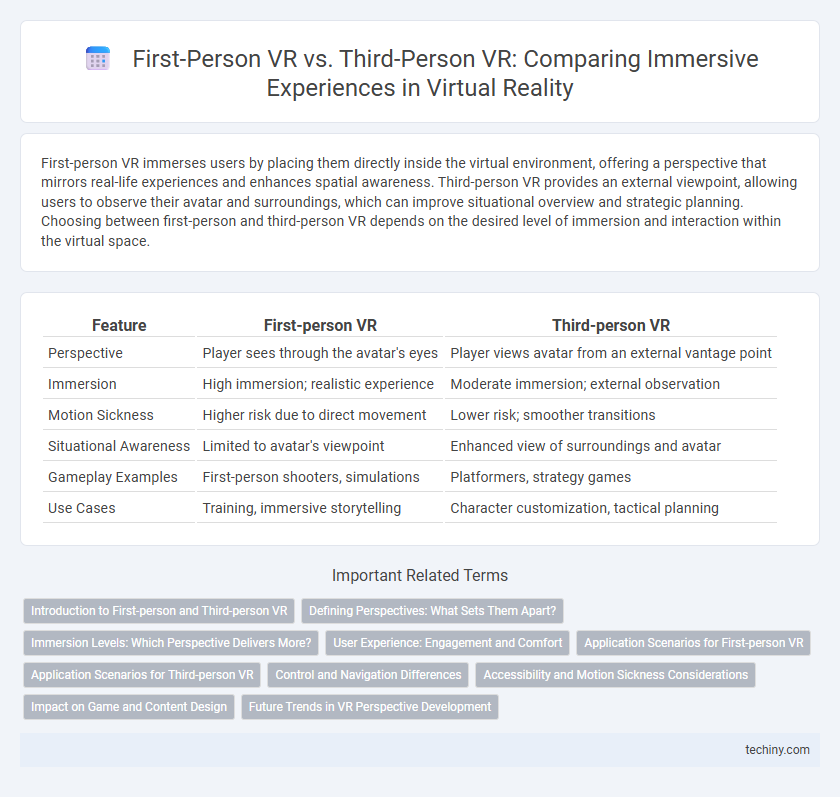 First-Person VR vs. Third-Person VR: Comparing Immersive Experiences in Virtual Reality

First-person VR immerses users by placing them directly inside the virtual environment, offering a perspective that mirrors real-life experiences and enhances spatial awareness. Third-person VR provides an external viewpoint, allowing users to observe their avatar and surroundings, which can improve situational overview and strategic planning. Choosing between first-person and third-person VR depends on the desired level of immersion and interaction within the virtual space.

| Feature | First-person VR | Third-person VR |
|---|---|---|
| Perspective | Player sees through the avatar's eyes | Player views avatar from an external vantage point |
| Immersion | High immersion; realistic experience | Moderate immersion; external observation |
| Motion Sickness | Higher risk due to direct movement | Lower risk; smoother transitions |
| Situational Awareness | Limited to avatar's viewpoint | Enhanced view of surroundings and avatar |
| Gameplay Examples | First-person shooters, simulations | Platformers, strategy games |
| Use Cases | Training, immersive storytelling | Character customization, tactical planning |

Important Related Terms

Introduction to First-person and Third-person VR
Defining Perspectives: What Sets Them Apart?
Immersion Levels: Which Perspective Delivers More?
User Experience: Engagement and Comfort
Application Scenarios for First-person VR
Application Scenarios for Third-person VR
Control and Navigation Differences
Accessibility and Motion Sickness Considerations
Impact on Game and Content Design
Future Trends in VR Perspective Development

techiny.com