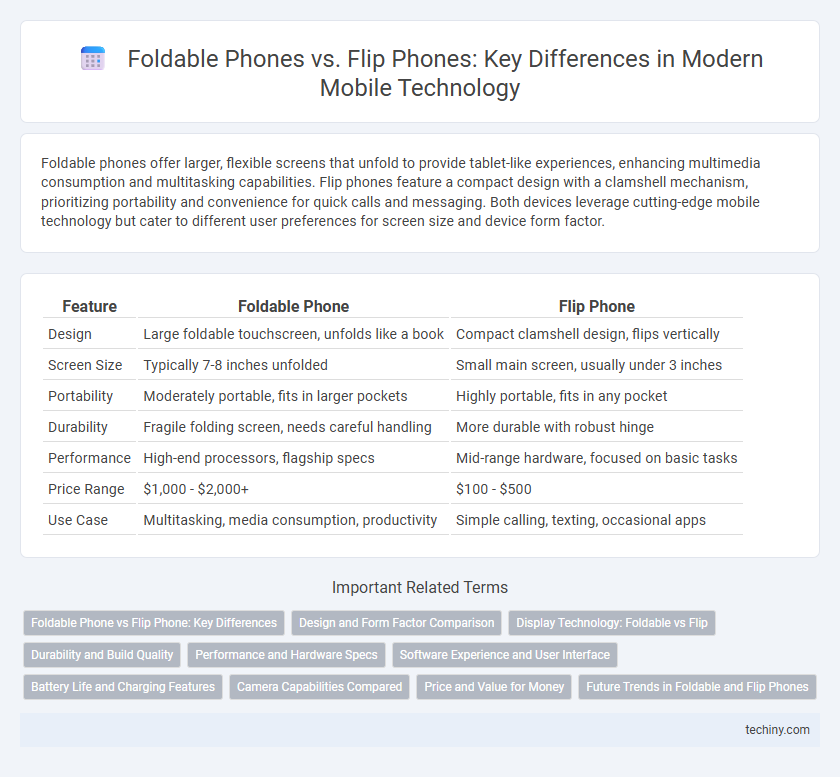 Foldable Phones vs. Flip Phones: Key Differences in Modern Mobile Technology

Foldable phones offer larger, flexible screens that unfold to provide tablet-like experiences, enhancing multimedia consumption and multitasking capabilities. Flip phones feature a compact design with a clamshell mechanism, prioritizing portability and convenience for quick calls and messaging. Both devices leverage cutting-edge mobile technology but cater to different user preferences for screen size and device form factor.

| Feature | Foldable Phone | Flip Phone |
|---|---|---|
| Design | Large foldable touchscreen, unfolds like a book | Compact clamshell design, flips vertically |
| Screen Size | Typically 7-8 inches unfolded | Small main screen, usually under 3 inches |
| Portability | Moderately portable, fits in larger pockets | Highly portable, fits in any pocket |
| Durability | Fragile folding screen, needs careful handling | More durable with robust hinge |
| Performance | High-end processors, flagship specs | Mid-range hardware, focused on basic tasks |
| Price Range | \$1,000 - \$2,000+ | \$100 - \$500 |
| Use Case | Multitasking, media consumption, productivity | Simple calling, texting, occasional apps |

Important Related Terms

Foldable Phone vs Flip Phone: Key Differences
Design and Form Factor Comparison
Display Technology: Foldable vs Flip
Durability and Build Quality
Performance and Hardware Specs
Software Experience and User Interface
Battery Life and Charging Features
Camera Capabilities Compared
Price and Value for Money
Future Trends in Foldable and Flip Phones

techiny.com