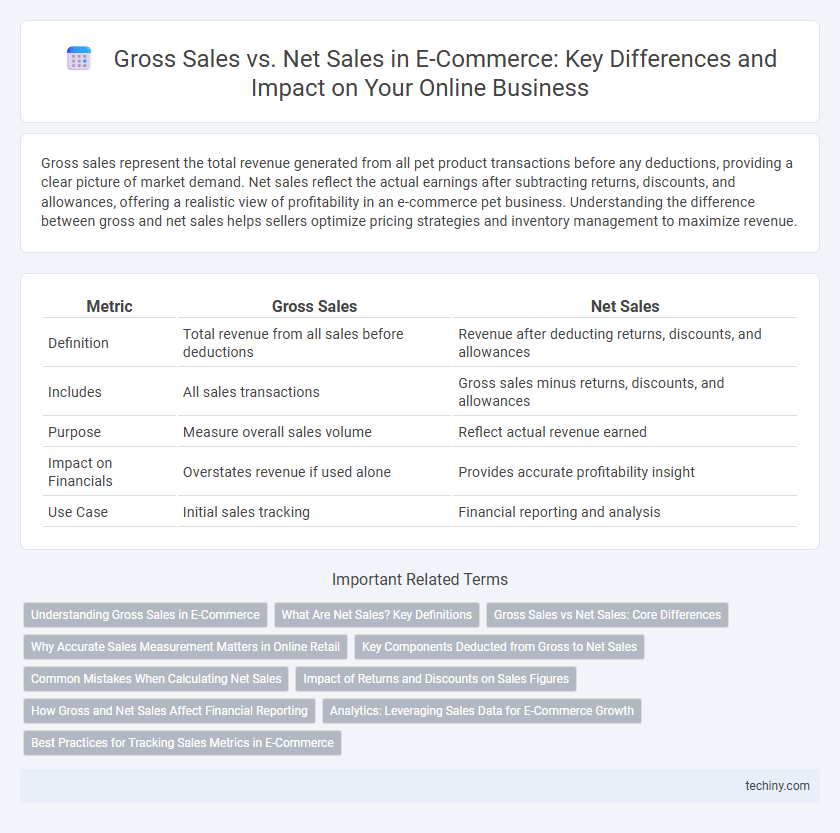 Gross Sales vs. Net Sales in E-Commerce: Key Differences and Impact on Your Online Business

Gross sales represent the total revenue generated from all pet product transactions before any deductions, providing a clear picture of market demand. Net sales reflect the actual earnings after subtracting returns, discounts, and allowances, offering a realistic view of profitability in an e-commerce pet business. Understanding the difference between gross and net sales helps sellers optimize pricing strategies and inventory management to maximize revenue.

| Metric | Gross Sales | Net Sales |
|---|---|---|
| Definition | Total revenue from all sales before deductions | Revenue after deducting returns, discounts, and allowances |
| Includes | All sales transactions | Gross sales minus returns, discounts, and allowances |
| Purpose | Measure overall sales volume | Reflect actual revenue earned |
| Impact on Financials | Overstates revenue if used alone | Provides accurate profitability insight |
| Use Case | Initial sales tracking | Financial reporting and analysis |

Important Related Terms

Understanding Gross Sales in E-Commerce
What Are Net Sales? Key Definitions
Gross Sales vs Net Sales: Core Differences
Why Accurate Sales Measurement Matters in Online Retail
Key Components Deducted from Gross to Net Sales
Common Mistakes When Calculating Net Sales
Impact of Returns and Discounts on Sales Figures
How Gross and Net Sales Affect Financial Reporting
Analytics: Leveraging Sales Data for E-Commerce Growth
Best Practices for Tracking Sales Metrics in E-Commerce

techiny.com