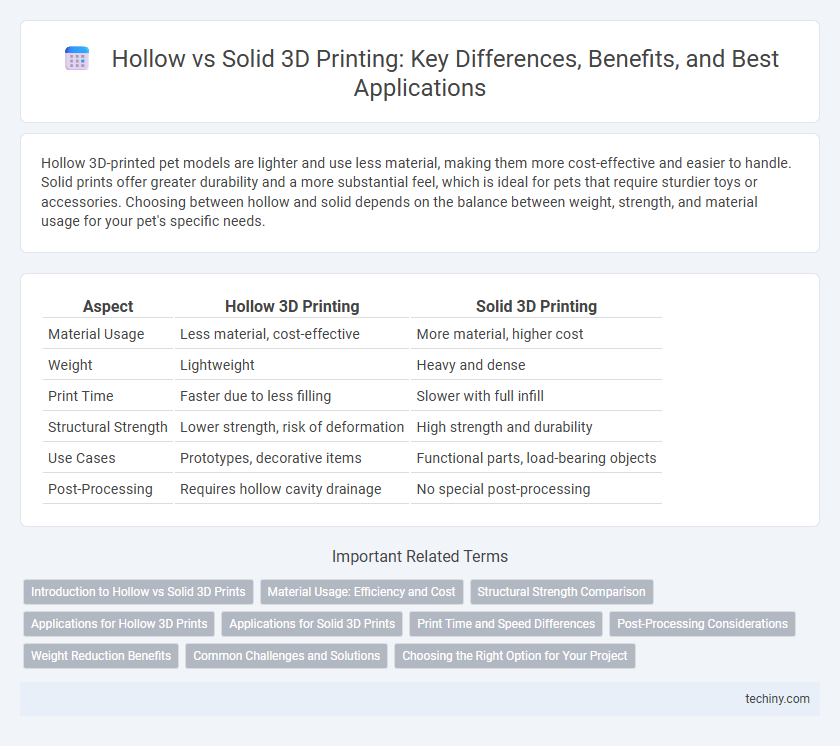 Hollow vs Solid 3D Printing: Key Differences, Benefits, and Best Applications

Hollow 3D-printed pet models are lighter and use less material, making them more cost-effective and easier to handle. Solid prints offer greater durability and a more substantial feel, which is ideal for pets that require sturdier toys or accessories. Choosing between hollow and solid depends on the balance between weight, strength, and material usage for your pet's specific needs.

| Aspect | Hollow 3D Printing | Solid 3D Printing |
|---|---|---|
| Material Usage | Less material, cost-effective | More material, higher cost |
| Weight | Lightweight | Heavy and dense |
| Print Time | Faster due to less filling | Slower with full infill |
| Structural Strength | Lower strength, risk of deformation | High strength and durability |
| Use Cases | Prototypes, decorative items | Functional parts, load-bearing objects |
| Post-Processing | Requires hollow cavity drainage | No special post-processing |

Important Related Terms

Introduction to Hollow vs Solid 3D Prints
Material Usage: Efficiency and Cost
Structural Strength Comparison
Applications for Hollow 3D Prints
Applications for Solid 3D Prints
Print Time and Speed Differences
Post-Processing Considerations
Weight Reduction Benefits
Common Challenges and Solutions
Choosing the Right Option for Your Project

techiny.com