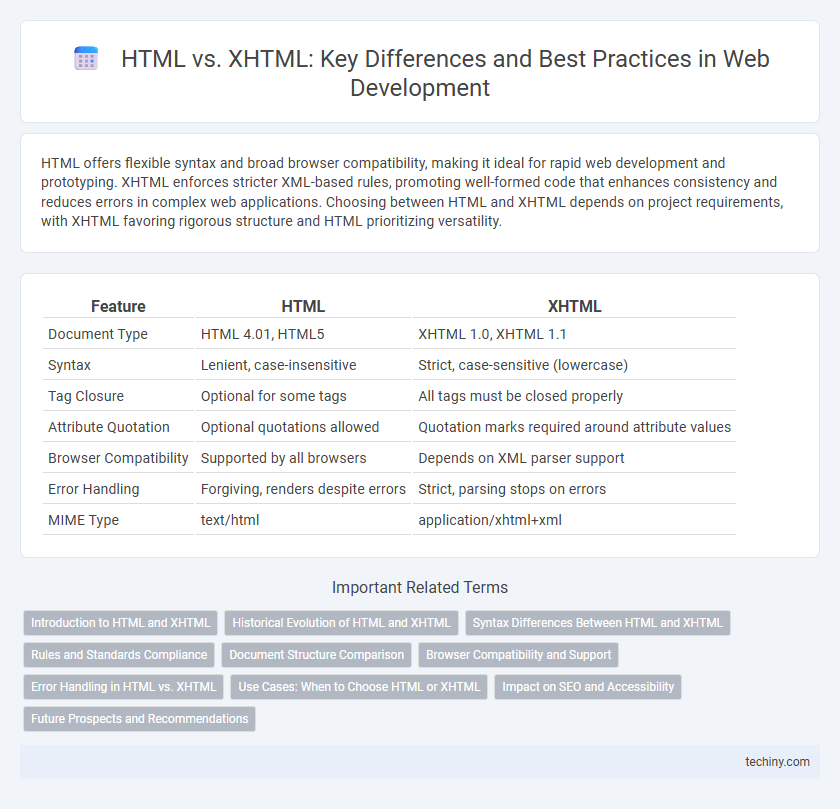 HTML vs. XHTML: Key Differences and Best Practices in Web Development

HTML offers flexible syntax and broad browser compatibility, making it ideal for rapid web development and prototyping. XHTML enforces stricter XML-based rules, promoting well-formed code that enhances consistency and reduces errors in complex web applications. Choosing between HTML and XHTML depends on project requirements, with XHTML favoring rigorous structure and HTML prioritizing versatility.

| Feature | HTML | XHTML |
|---|---|---|
| Document Type | HTML 4.01, HTML5 | XHTML 1.0, XHTML 1.1 |
| Syntax | Lenient, case-insensitive | Strict, case-sensitive (lowercase) |
| Tag Closure | Optional for some tags | All tags must be closed properly |
| Attribute Quotation | Optional quotations allowed | Quotation marks required around attribute values |
| Browser Compatibility | Supported by all browsers | Depends on XML parser support |
| Error Handling | Forgiving, renders despite errors | Strict, parsing stops on errors |
| MIME Type | text/html | application/xhtml+xml |

Important Related Terms

Introduction to HTML and XHTML
Historical Evolution of HTML and XHTML
Syntax Differences Between HTML and XHTML
Rules and Standards Compliance
Document Structure Comparison
Browser Compatibility and Support
Error Handling in HTML vs. XHTML
Use Cases: When to Choose HTML or XHTML
Impact on SEO and Accessibility
Future Prospects and Recommendations

techiny.com