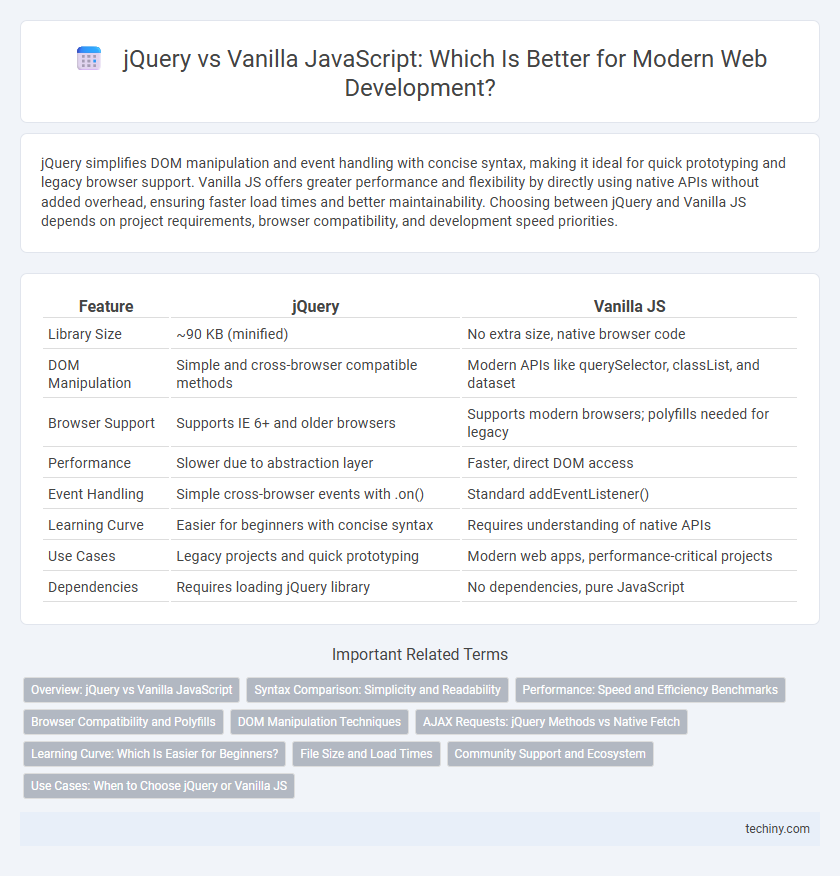 jQuery vs Vanilla JavaScript: Which Is Better for Modern Web Development?

jQuery simplifies DOM manipulation and event handling with concise syntax, making it ideal for quick prototyping and legacy browser support. Vanilla JS offers greater performance and flexibility by directly using native APIs without added overhead, ensuring faster load times and better maintainability. Choosing between jQuery and Vanilla JS depends on project requirements, browser compatibility, and development speed priorities.

| Feature | jQuery | Vanilla JS |
|---|---|---|
| Library Size | ~90 KB (minified) | No extra size, native browser code |
| DOM Manipulation | Simple and cross-browser compatible methods | Modern APIs like querySelector, classList, and dataset |
| Browser Support | Supports IE 6+ and older browsers | Supports modern browsers; polyfills needed for legacy |
| Performance | Slower due to abstraction layer | Faster, direct DOM access |
| Event Handling | Simple cross-browser events with .on() | Standard addEventListener() |
| Learning Curve | Easier for beginners with concise syntax | Requires understanding of native APIs |
| Use Cases | Legacy projects and quick prototyping | Modern web apps, performance-critical projects |
| Dependencies | Requires loading jQuery library | No dependencies, pure JavaScript |

Important Related Terms

Overview: jQuery vs Vanilla JavaScript
Syntax Comparison: Simplicity and Readability
Performance: Speed and Efficiency Benchmarks
Browser Compatibility and Polyfills
DOM Manipulation Techniques
AJAX Requests: jQuery Methods vs Native Fetch
Learning Curve: Which Is Easier for Beginners?
File Size and Load Times
Community Support and Ecosystem
Use Cases: When to Choose jQuery or Vanilla JS

techiny.com