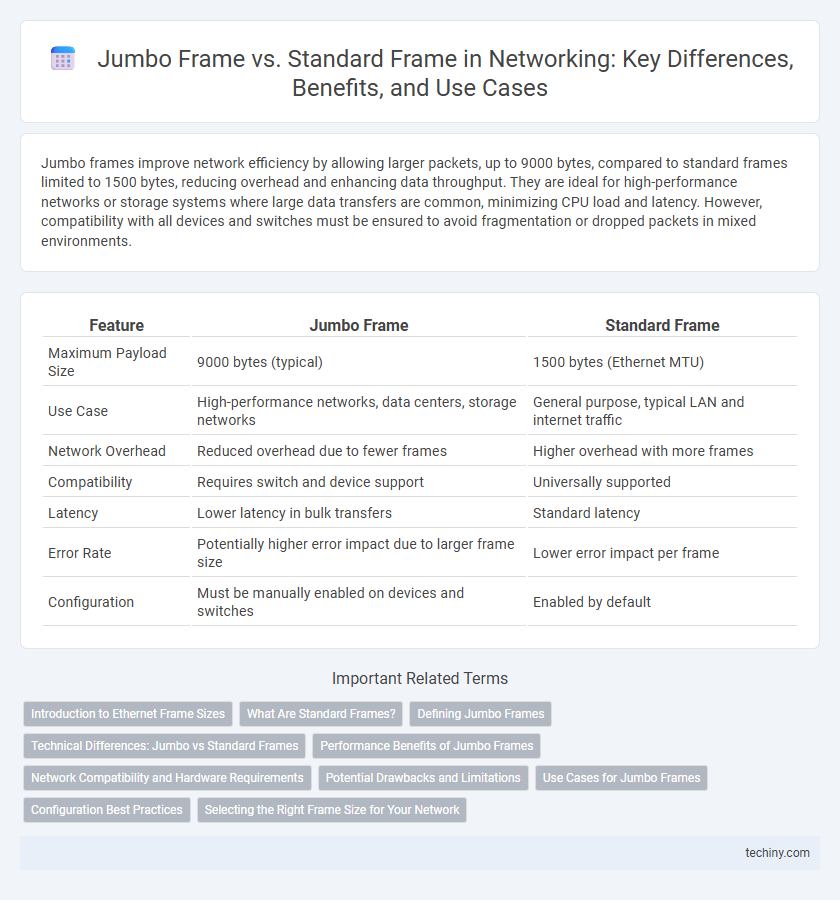 Jumbo Frame vs. Standard Frame in Networking: Key Differences, Benefits, and Use Cases

Jumbo frames improve network efficiency by allowing larger packets, up to 9000 bytes, compared to standard frames limited to 1500 bytes, reducing overhead and enhancing data throughput. They are ideal for high-performance networks or storage systems where large data transfers are common, minimizing CPU load and latency. However, compatibility with all devices and switches must be ensured to avoid fragmentation or dropped packets in mixed environments.

| Feature | Jumbo Frame | Standard Frame |
|---|---|---|
| Maximum Payload Size | 9000 bytes (typical) | 1500 bytes (Ethernet MTU) |
| Use Case | High-performance networks, data centers, storage networks | General purpose, typical LAN and internet traffic |
| Network Overhead | Reduced overhead due to fewer frames | Higher overhead with more frames |
| Compatibility | Requires switch and device support | Universally supported |
| Latency | Lower latency in bulk transfers | Standard latency |
| Error Rate | Potentially higher error impact due to larger frame size | Lower error impact per frame |
| Configuration | Must be manually enabled on devices and switches | Enabled by default |

Important Related Terms

Introduction to Ethernet Frame Sizes
What Are Standard Frames?
Defining Jumbo Frames
Technical Differences: Jumbo vs Standard Frames
Performance Benefits of Jumbo Frames
Network Compatibility and Hardware Requirements
Potential Drawbacks and Limitations
Use Cases for Jumbo Frames
Configuration Best Practices
Selecting the Right Frame Size for Your Network

techiny.com