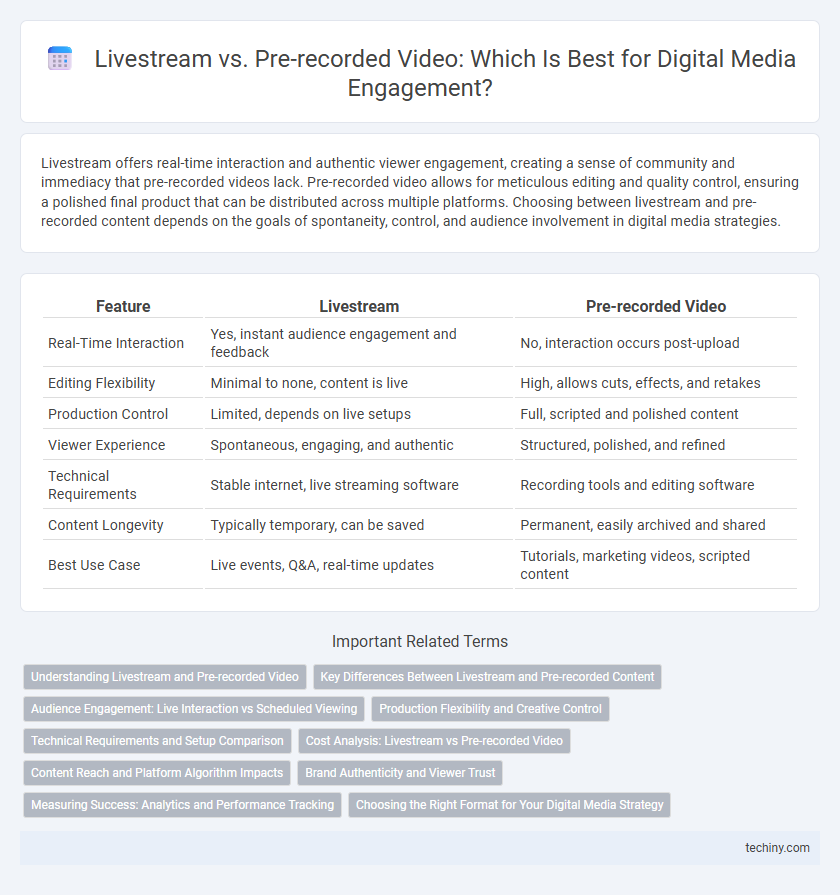 Livestream vs. Pre-recorded Video: Which Is Best for Digital Media Engagement?

Livestream offers real-time interaction and authentic viewer engagement, creating a sense of community and immediacy that pre-recorded videos lack. Pre-recorded video allows for meticulous editing and quality control, ensuring a polished final product that can be distributed across multiple platforms. Choosing between livestream and pre-recorded content depends on the goals of spontaneity, control, and audience involvement in digital media strategies.

| Feature | Livestream | Pre-recorded Video |
|---|---|---|
| Real-Time Interaction | Yes, instant audience engagement and feedback | No, interaction occurs post-upload |
| Editing Flexibility | Minimal to none, content is live | High, allows cuts, effects, and retakes |
| Production Control | Limited, depends on live setups | Full, scripted and polished content |
| Viewer Experience | Spontaneous, engaging, and authentic | Structured, polished, and refined |
| Technical Requirements | Stable internet, live streaming software | Recording tools and editing software |
| Content Longevity | Typically temporary, can be saved | Permanent, easily archived and shared |
| Best Use Case | Live events, Q&A, real-time updates | Tutorials, marketing videos, scripted content |

Important Related Terms

Understanding Livestream and Pre-recorded Video
Key Differences Between Livestream and Pre-recorded Content
Audience Engagement: Live Interaction vs Scheduled Viewing
Production Flexibility and Creative Control
Technical Requirements and Setup Comparison
Cost Analysis: Livestream vs Pre-recorded Video
Content Reach and Platform Algorithm Impacts
Brand Authenticity and Viewer Trust
Measuring Success: Analytics and Performance Tracking
Choosing the Right Format for Your Digital Media Strategy

techiny.com