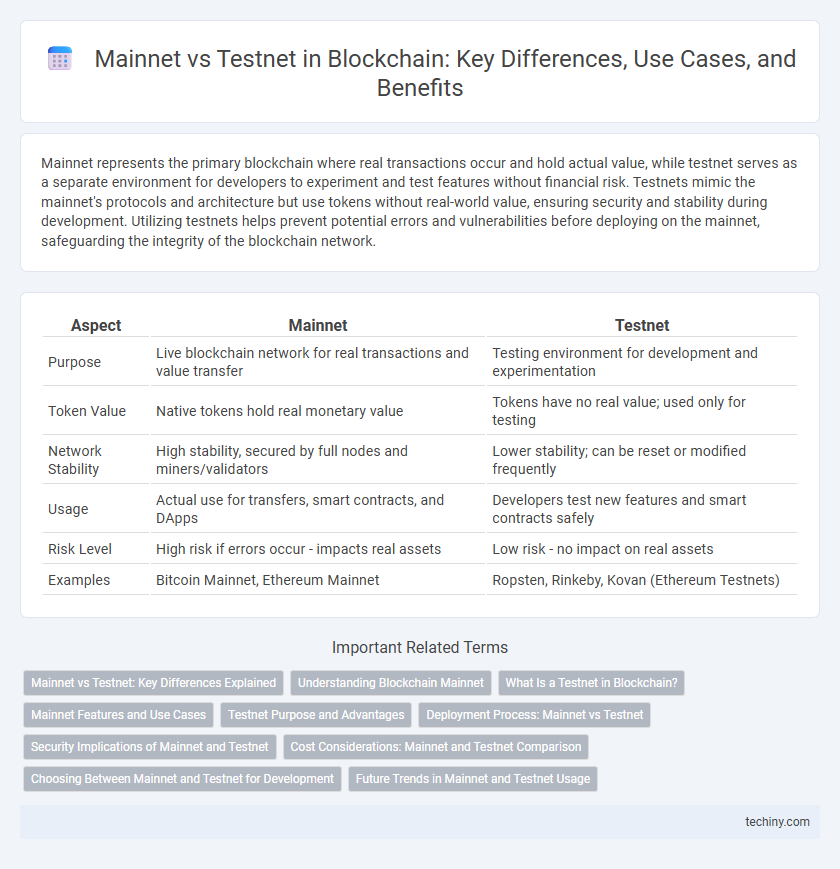 Mainnet vs Testnet in Blockchain: Key Differences, Use Cases, and Benefits

Mainnet represents the primary blockchain where real transactions occur and hold actual value, while testnet serves as a separate environment for developers to experiment and test features without financial risk. Testnets mimic the mainnet's protocols and architecture but use tokens without real-world value, ensuring security and stability during development. Utilizing testnets helps prevent potential errors and vulnerabilities before deploying on the mainnet, safeguarding the integrity of the blockchain network.

| Aspect | Mainnet | Testnet |
|---|---|---|
| Purpose | Live blockchain network for real transactions and value transfer | Testing environment for development and experimentation |
| Token Value | Native tokens hold real monetary value | Tokens have no real value; used only for testing |
| Network Stability | High stability, secured by full nodes and miners/validators | Lower stability; can be reset or modified frequently |
| Usage | Actual use for transfers, smart contracts, and DApps | Developers test new features and smart contracts safely |
| Risk Level | High risk if errors occur - impacts real assets | Low risk - no impact on real assets |
| Examples | Bitcoin Mainnet, Ethereum Mainnet | Ropsten, Rinkeby, Kovan (Ethereum Testnets) |

Important Related Terms

Mainnet vs Testnet: Key Differences Explained
Understanding Blockchain Mainnet
What Is a Testnet in Blockchain?
Mainnet Features and Use Cases
Testnet Purpose and Advantages
Deployment Process: Mainnet vs Testnet
Security Implications of Mainnet and Testnet
Cost Considerations: Mainnet and Testnet Comparison
Choosing Between Mainnet and Testnet for Development
Future Trends in Mainnet and Testnet Usage

techiny.com