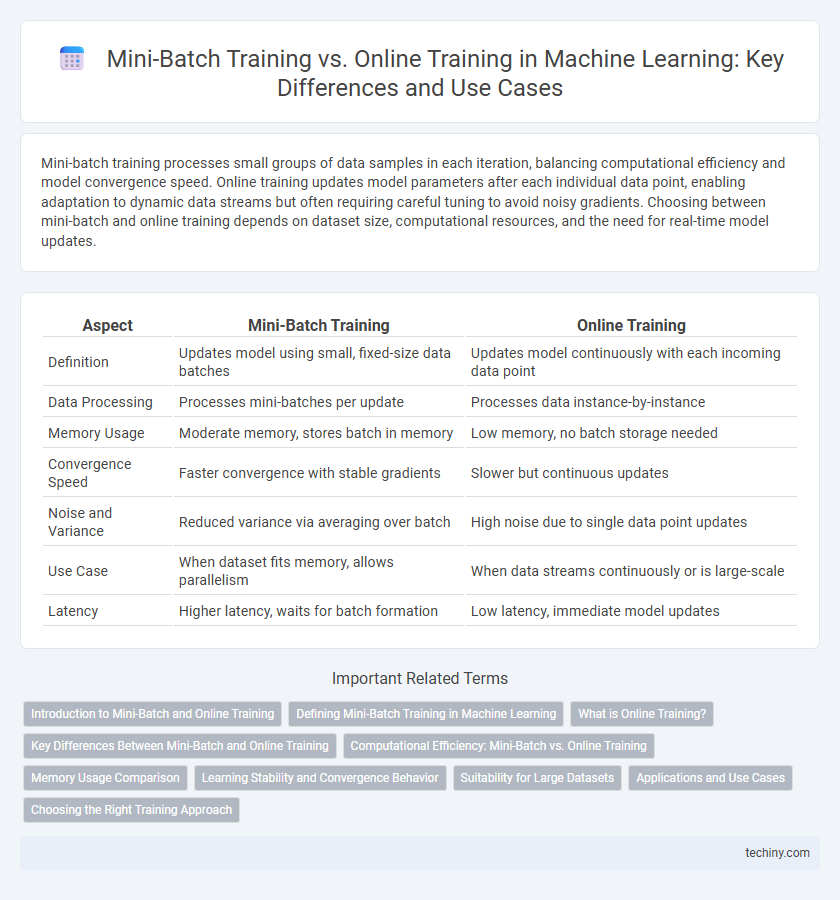 Mini-Batch Training vs. Online Training in Machine Learning: Key Differences and Use Cases

Mini-batch training processes small groups of data samples in each iteration, balancing computational efficiency and model convergence speed. Online training updates model parameters after each individual data point, enabling adaptation to dynamic data streams but often requiring careful tuning to avoid noisy gradients. Choosing between mini-batch and online training depends on dataset size, computational resources, and the need for real-time model updates.

| Aspect | Mini-Batch Training | Online Training |
|---|---|---|
| Definition | Updates model using small, fixed-size data batches | Updates model continuously with each incoming data point |
| Data Processing | Processes mini-batches per update | Processes data instance-by-instance |
| Memory Usage | Moderate memory, stores batch in memory | Low memory, no batch storage needed |
| Convergence Speed | Faster convergence with stable gradients | Slower but continuous updates |
| Noise and Variance | Reduced variance via averaging over batch | High noise due to single data point updates |
| Use Case | When dataset fits memory, allows parallelism | When data streams continuously or is large-scale |
| Latency | Higher latency, waits for batch formation | Low latency, immediate model updates |

Important Related Terms

Introduction to Mini-Batch and Online Training
Defining Mini-Batch Training in Machine Learning
What is Online Training?
Key Differences Between Mini-Batch and Online Training
Computational Efficiency: Mini-Batch vs. Online Training
Memory Usage Comparison
Learning Stability and Convergence Behavior
Suitability for Large Datasets
Applications and Use Cases
Choosing the Right Training Approach

techiny.com