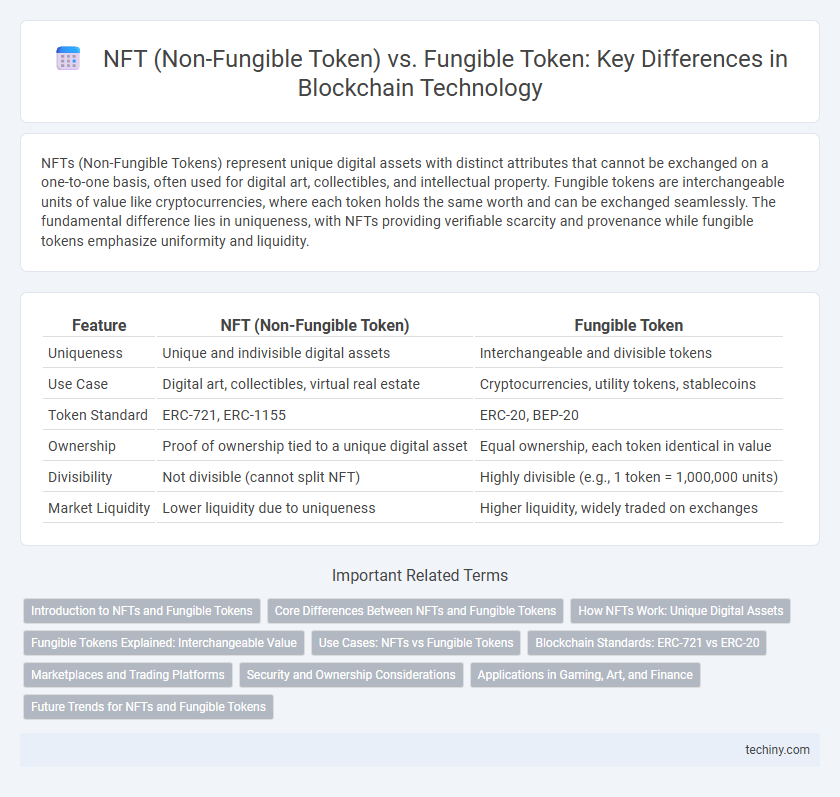 NFT (Non-Fungible Token) vs. Fungible Token: Key Differences in Blockchain Technology

NFTs (Non-Fungible Tokens) represent unique digital assets with distinct attributes that cannot be exchanged on a one-to-one basis, often used for digital art, collectibles, and intellectual property. Fungible tokens are interchangeable units of value like cryptocurrencies, where each token holds the same worth and can be exchanged seamlessly. The fundamental difference lies in uniqueness, with NFTs providing verifiable scarcity and provenance while fungible tokens emphasize uniformity and liquidity.

| Feature | NFT (Non-Fungible Token) | Fungible Token |
|---|---|---|
| Uniqueness | Unique and indivisible digital assets | Interchangeable and divisible tokens |
| Use Case | Digital art, collectibles, virtual real estate | Cryptocurrencies, utility tokens, stablecoins |
| Token Standard | ERC-721, ERC-1155 | ERC-20, BEP-20 |
| Ownership | Proof of ownership tied to a unique digital asset | Equal ownership, each token identical in value |
| Divisibility | Not divisible (cannot split NFT) | Highly divisible (e.g., 1 token = 1,000,000 units) |
| Market Liquidity | Lower liquidity due to uniqueness | Higher liquidity, widely traded on exchanges |

Important Related Terms

Introduction to NFTs and Fungible Tokens
Core Differences Between NFTs and Fungible Tokens
How NFTs Work: Unique Digital Assets
Fungible Tokens Explained: Interchangeable Value
Use Cases: NFTs vs Fungible Tokens
Blockchain Standards: ERC-721 vs ERC-20
Marketplaces and Trading Platforms
Security and Ownership Considerations
Applications in Gaming, Art, and Finance
Future Trends for NFTs and Fungible Tokens

techiny.com