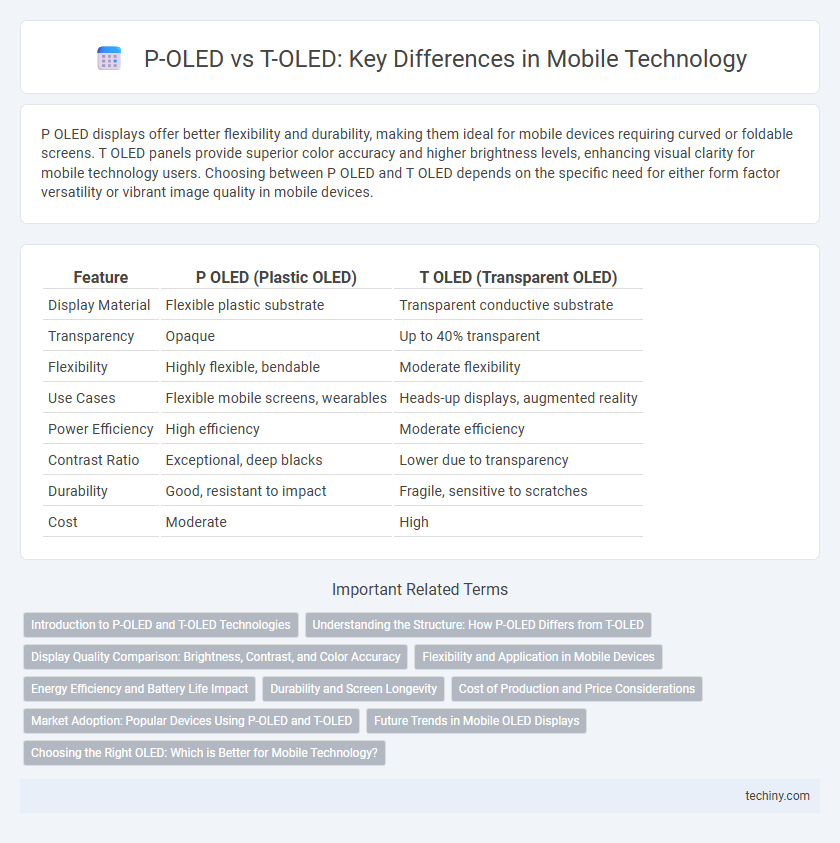 P-OLED vs T-OLED: Key Differences in Mobile Technology

P OLED displays offer better flexibility and durability, making them ideal for mobile devices requiring curved or foldable screens. T OLED panels provide superior color accuracy and higher brightness levels, enhancing visual clarity for mobile technology users. Choosing between P OLED and T OLED depends on the specific need for either form factor versatility or vibrant image quality in mobile devices.

| Feature | P OLED (Plastic OLED) | T OLED (Transparent OLED) |
|---|---|---|
| Display Material | Flexible plastic substrate | Transparent conductive substrate |
| Transparency | Opaque | Up to 40% transparent |
| Flexibility | Highly flexible, bendable | Moderate flexibility |
| Use Cases | Flexible mobile screens, wearables | Heads-up displays, augmented reality |
| Power Efficiency | High efficiency | Moderate efficiency |
| Contrast Ratio | Exceptional, deep blacks | Lower due to transparency |
| Durability | Good, resistant to impact | Fragile, sensitive to scratches |
| Cost | Moderate | High |

Important Related Terms

Introduction to P-OLED and T-OLED Technologies
Understanding the Structure: How P-OLED Differs from T-OLED
Display Quality Comparison: Brightness, Contrast, and Color Accuracy
Flexibility and Application in Mobile Devices
Energy Efficiency and Battery Life Impact
Durability and Screen Longevity
Cost of Production and Price Considerations
Market Adoption: Popular Devices Using P-OLED and T-OLED
Future Trends in Mobile OLED Displays
Choosing the Right OLED: Which is Better for Mobile Technology?

techiny.com