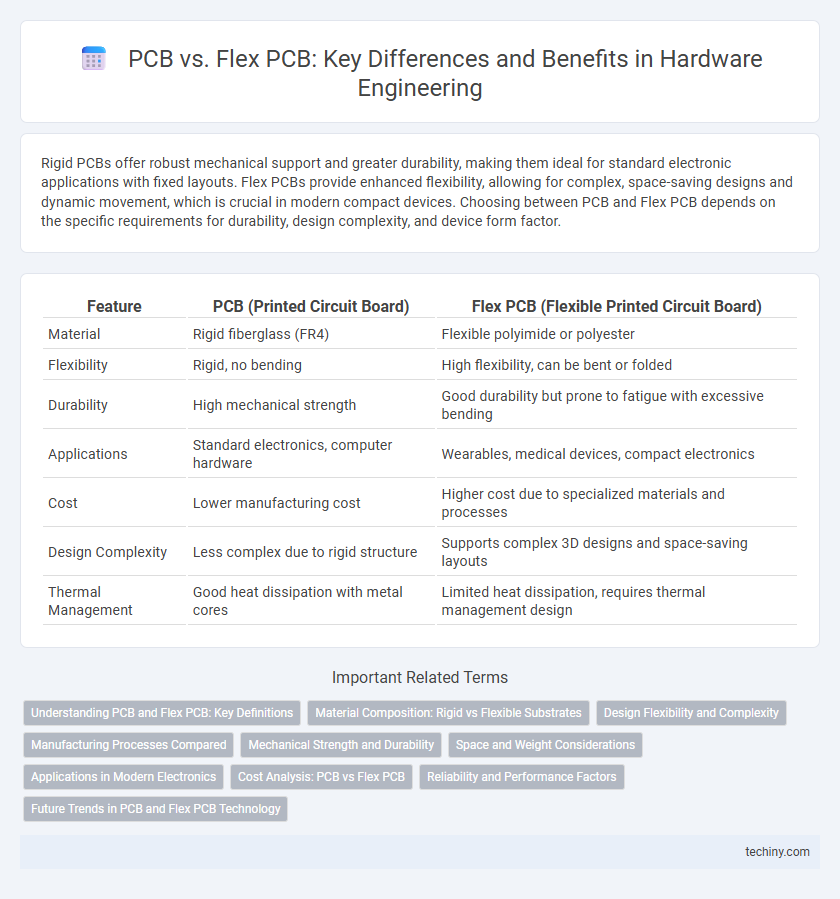 PCB vs. Flex PCB: Key Differences and Benefits in Hardware Engineering

Rigid PCBs offer robust mechanical support and greater durability, making them ideal for standard electronic applications with fixed layouts. Flex PCBs provide enhanced flexibility, allowing for complex, space-saving designs and dynamic movement, which is crucial in modern compact devices. Choosing between PCB and Flex PCB depends on the specific requirements for durability, design complexity, and device form factor.

| Feature | PCB (Printed Circuit Board) | Flex PCB (Flexible Printed Circuit Board) |
|---|---|---|
| Material | Rigid fiberglass (FR4) | Flexible polyimide or polyester |
| Flexibility | Rigid, no bending | High flexibility, can be bent or folded |
| Durability | High mechanical strength | Good durability but prone to fatigue with excessive bending |
| Applications | Standard electronics, computer hardware | Wearables, medical devices, compact electronics |
| Cost | Lower manufacturing cost | Higher cost due to specialized materials and processes |
| Design Complexity | Less complex due to rigid structure | Supports complex 3D designs and space-saving layouts |
| Thermal Management | Good heat dissipation with metal cores | Limited heat dissipation, requires thermal management design |

Important Related Terms

Understanding PCB and Flex PCB: Key Definitions
Material Composition: Rigid vs Flexible Substrates
Design Flexibility and Complexity
Manufacturing Processes Compared
Mechanical Strength and Durability
Space and Weight Considerations
Applications in Modern Electronics
Cost Analysis: PCB vs Flex PCB
Reliability and Performance Factors
Future Trends in PCB and Flex PCB Technology

techiny.com