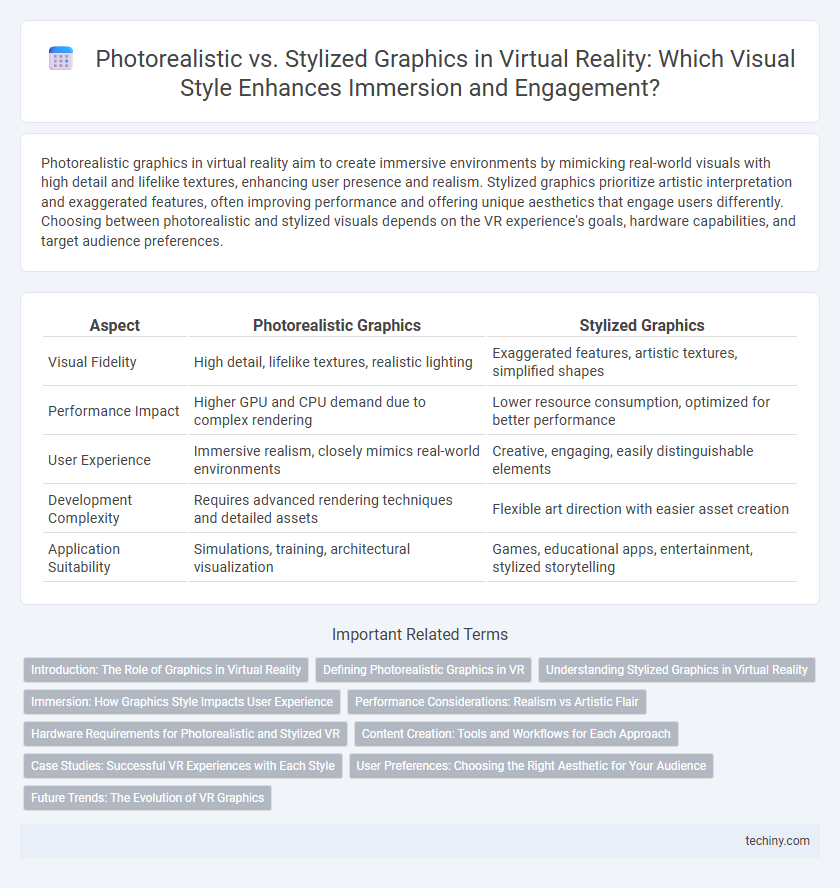 Photorealistic vs. Stylized Graphics in Virtual Reality: Which Visual Style Enhances Immersion and Engagement?

Photorealistic graphics in virtual reality aim to create immersive environments by mimicking real-world visuals with high detail and lifelike textures, enhancing user presence and realism. Stylized graphics prioritize artistic interpretation and exaggerated features, often improving performance and offering unique aesthetics that engage users differently. Choosing between photorealistic and stylized visuals depends on the VR experience's goals, hardware capabilities, and target audience preferences.

| Aspect | Photorealistic Graphics | Stylized Graphics |
|---|---|---|
| Visual Fidelity | High detail, lifelike textures, realistic lighting | Exaggerated features, artistic textures, simplified shapes |
| Performance Impact | Higher GPU and CPU demand due to complex rendering | Lower resource consumption, optimized for better performance |
| User Experience | Immersive realism, closely mimics real-world environments | Creative, engaging, easily distinguishable elements |
| Development Complexity | Requires advanced rendering techniques and detailed assets | Flexible art direction with easier asset creation |
| Application Suitability | Simulations, training, architectural visualization | Games, educational apps, entertainment, stylized storytelling |

Important Related Terms

Introduction: The Role of Graphics in Virtual Reality
Defining Photorealistic Graphics in VR
Understanding Stylized Graphics in Virtual Reality
Immersion: How Graphics Style Impacts User Experience
Performance Considerations: Realism vs Artistic Flair
Hardware Requirements for Photorealistic and Stylized VR
Content Creation: Tools and Workflows for Each Approach
Case Studies: Successful VR Experiences with Each Style
User Preferences: Choosing the Right Aesthetic for Your Audience
Future Trends: The Evolution of VR Graphics

techiny.com