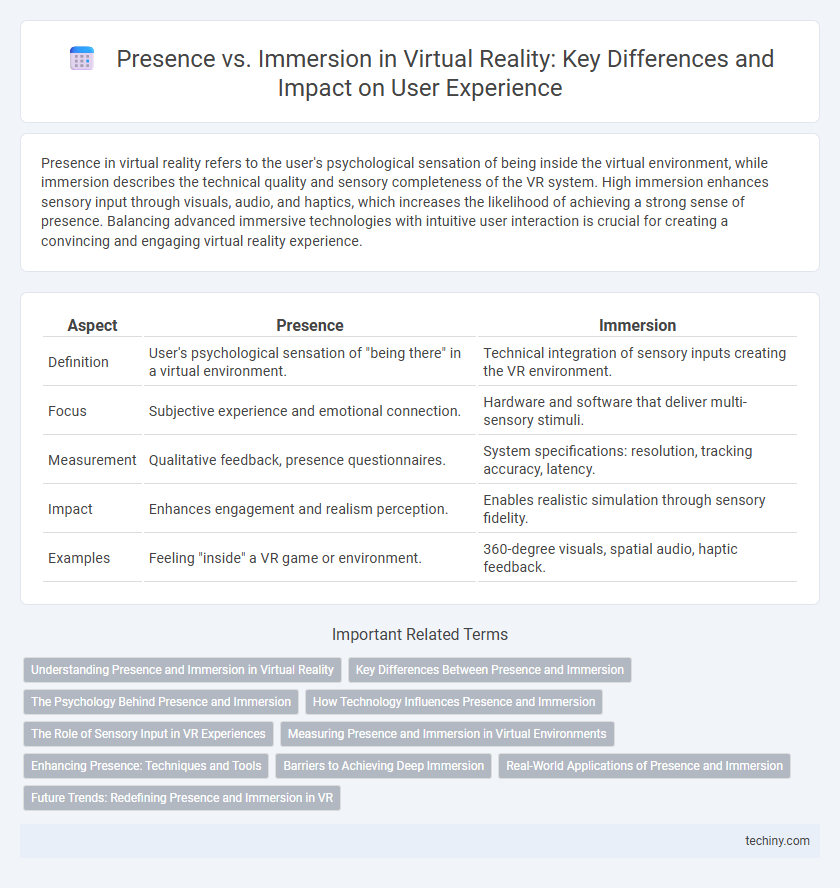 Presence vs. Immersion in Virtual Reality: Key Differences and Impact on User Experience

Presence in virtual reality refers to the user's psychological sensation of being inside the virtual environment, while immersion describes the technical quality and sensory completeness of the VR system. High immersion enhances sensory input through visuals, audio, and haptics, which increases the likelihood of achieving a strong sense of presence. Balancing advanced immersive technologies with intuitive user interaction is crucial for creating a convincing and engaging virtual reality experience.

| Aspect | Presence | Immersion |
|---|---|---|
| Definition | User's psychological sensation of "being there" in a virtual environment. | Technical integration of sensory inputs creating the VR environment. |
| Focus | Subjective experience and emotional connection. | Hardware and software that deliver multi-sensory stimuli. |
| Measurement | Qualitative feedback, presence questionnaires. | System specifications: resolution, tracking accuracy, latency. |
| Impact | Enhances engagement and realism perception. | Enables realistic simulation through sensory fidelity. |
| Examples | Feeling "inside" a VR game or environment. | 360-degree visuals, spatial audio, haptic feedback. |

Important Related Terms

Understanding Presence and Immersion in Virtual Reality
Key Differences Between Presence and Immersion
The Psychology Behind Presence and Immersion
How Technology Influences Presence and Immersion
The Role of Sensory Input in VR Experiences
Measuring Presence and Immersion in Virtual Environments
Enhancing Presence: Techniques and Tools
Barriers to Achieving Deep Immersion
Real-World Applications of Presence and Immersion
Future Trends: Redefining Presence and Immersion in VR

techiny.com