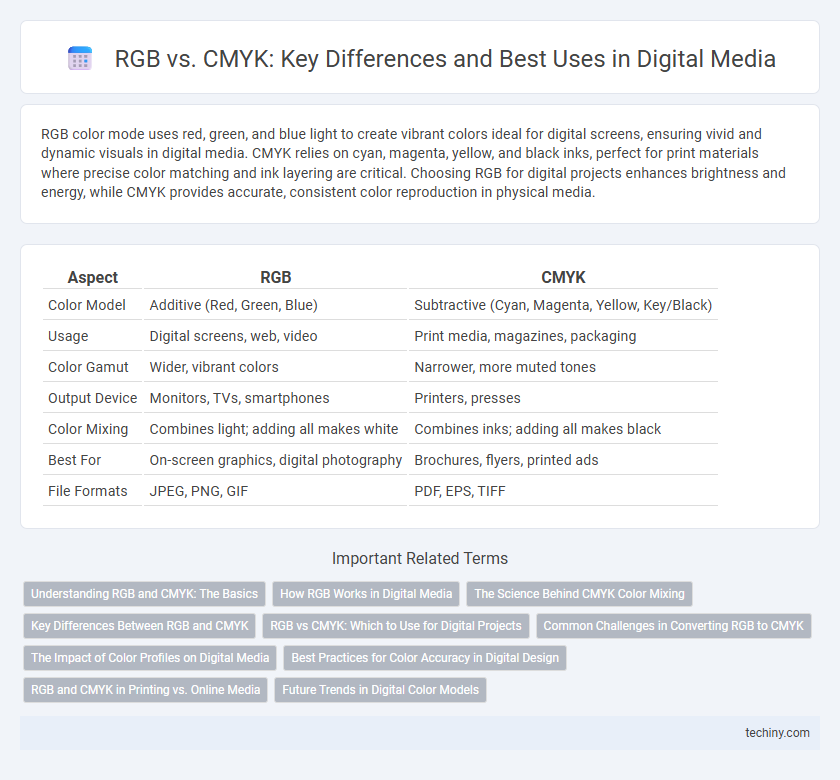 RGB vs. CMYK: Key Differences and Best Uses in Digital Media

RGB color mode uses red, green, and blue light to create vibrant colors ideal for digital screens, ensuring vivid and dynamic visuals in digital media. CMYK relies on cyan, magenta, yellow, and black inks, perfect for print materials where precise color matching and ink layering are critical. Choosing RGB for digital projects enhances brightness and energy, while CMYK provides accurate, consistent color reproduction in physical media.

| Aspect | RGB | CMYK |
|---|---|---|
| Color Model | Additive (Red, Green, Blue) | Subtractive (Cyan, Magenta, Yellow, Key/Black) |
| Usage | Digital screens, web, video | Print media, magazines, packaging |
| Color Gamut | Wider, vibrant colors | Narrower, more muted tones |
| Output Device | Monitors, TVs, smartphones | Printers, presses |
| Color Mixing | Combines light; adding all makes white | Combines inks; adding all makes black |
| Best For | On-screen graphics, digital photography | Brochures, flyers, printed ads |
| File Formats | JPEG, PNG, GIF | PDF, EPS, TIFF |

Important Related Terms

Understanding RGB and CMYK: The Basics
How RGB Works in Digital Media
The Science Behind CMYK Color Mixing
Key Differences Between RGB and CMYK
RGB vs CMYK: Which to Use for Digital Projects
Common Challenges in Converting RGB to CMYK
The Impact of Color Profiles on Digital Media
Best Practices for Color Accuracy in Digital Design
RGB and CMYK in Printing vs. Online Media
Future Trends in Digital Color Models

techiny.com