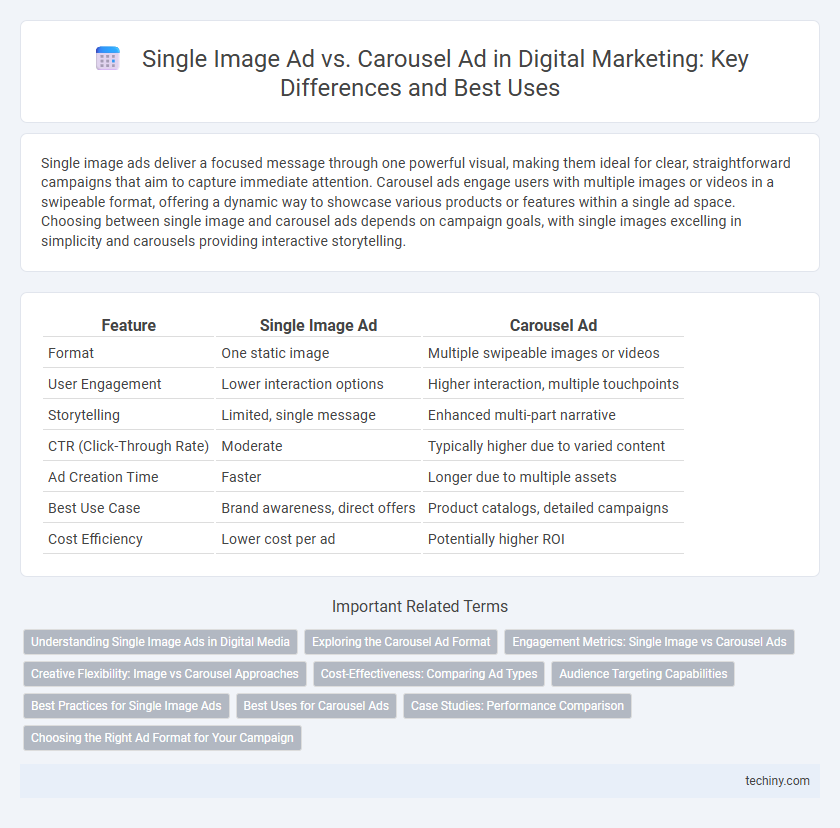 Single Image Ad vs. Carousel Ad in Digital Marketing: Key Differences and Best Uses

Single image ads deliver a focused message through one powerful visual, making them ideal for clear, straightforward campaigns that aim to capture immediate attention. Carousel ads engage users with multiple images or videos in a swipeable format, offering a dynamic way to showcase various products or features within a single ad space. Choosing between single image and carousel ads depends on campaign goals, with single images excelling in simplicity and carousels providing interactive storytelling.

| Feature | Single Image Ad | Carousel Ad |
|---|---|---|
| Format | One static image | Multiple swipeable images or videos |
| User Engagement | Lower interaction options | Higher interaction, multiple touchpoints |
| Storytelling | Limited, single message | Enhanced multi-part narrative |
| CTR (Click-Through Rate) | Moderate | Typically higher due to varied content |
| Ad Creation Time | Faster | Longer due to multiple assets |
| Best Use Case | Brand awareness, direct offers | Product catalogs, detailed campaigns |
| Cost Efficiency | Lower cost per ad | Potentially higher ROI |

Important Related Terms

Understanding Single Image Ads in Digital Media
Exploring the Carousel Ad Format
Engagement Metrics: Single Image vs Carousel Ads
Creative Flexibility: Image vs Carousel Approaches
Cost-Effectiveness: Comparing Ad Types
Audience Targeting Capabilities
Best Practices for Single Image Ads
Best Uses for Carousel Ads
Case Studies: Performance Comparison
Choosing the Right Ad Format for Your Campaign

techiny.com