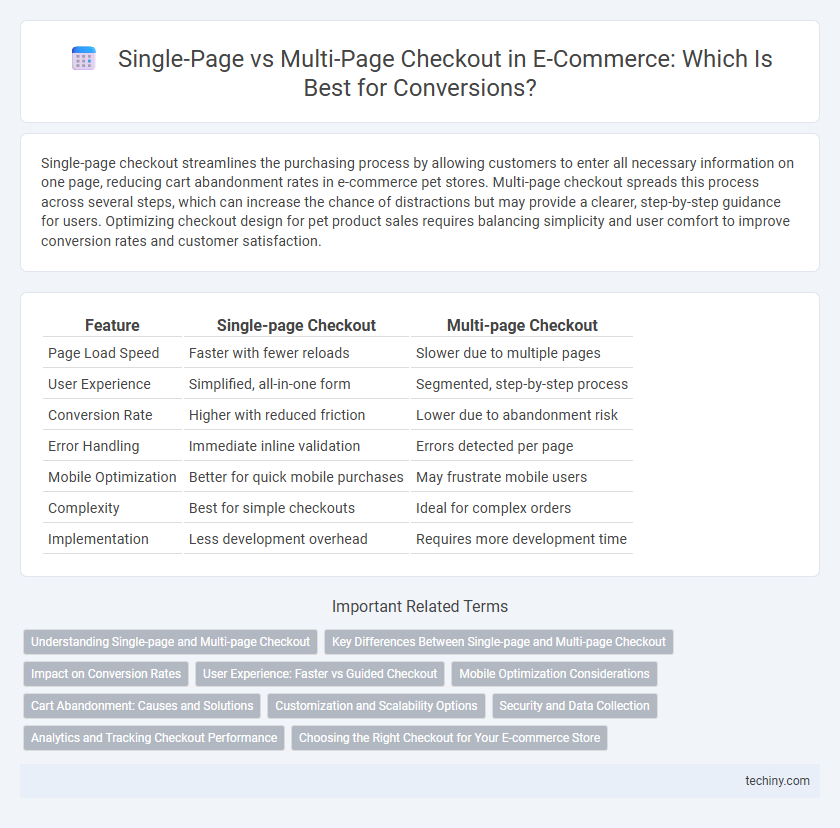 Single-Page vs Multi-Page Checkout in E-Commerce: Which Is Best for Conversions?

Single-page checkout streamlines the purchasing process by allowing customers to enter all necessary information on one page, reducing cart abandonment rates in e-commerce pet stores. Multi-page checkout spreads this process across several steps, which can increase the chance of distractions but may provide a clearer, step-by-step guidance for users. Optimizing checkout design for pet product sales requires balancing simplicity and user comfort to improve conversion rates and customer satisfaction.

| Feature | Single-page Checkout | Multi-page Checkout |
|---|---|---|
| Page Load Speed | Faster with fewer reloads | Slower due to multiple pages |
| User Experience | Simplified, all-in-one form | Segmented, step-by-step process |
| Conversion Rate | Higher with reduced friction | Lower due to abandonment risk |
| Error Handling | Immediate inline validation | Errors detected per page |
| Mobile Optimization | Better for quick mobile purchases | May frustrate mobile users |
| Complexity | Best for simple checkouts | Ideal for complex orders |
| Implementation | Less development overhead | Requires more development time |

Important Related Terms

Understanding Single-page and Multi-page Checkout
Key Differences Between Single-page and Multi-page Checkout
Impact on Conversion Rates
User Experience: Faster vs Guided Checkout
Mobile Optimization Considerations
Cart Abandonment: Causes and Solutions
Customization and Scalability Options
Security and Data Collection
Analytics and Tracking Checkout Performance
Choosing the Right Checkout for Your E-commerce Store

techiny.com