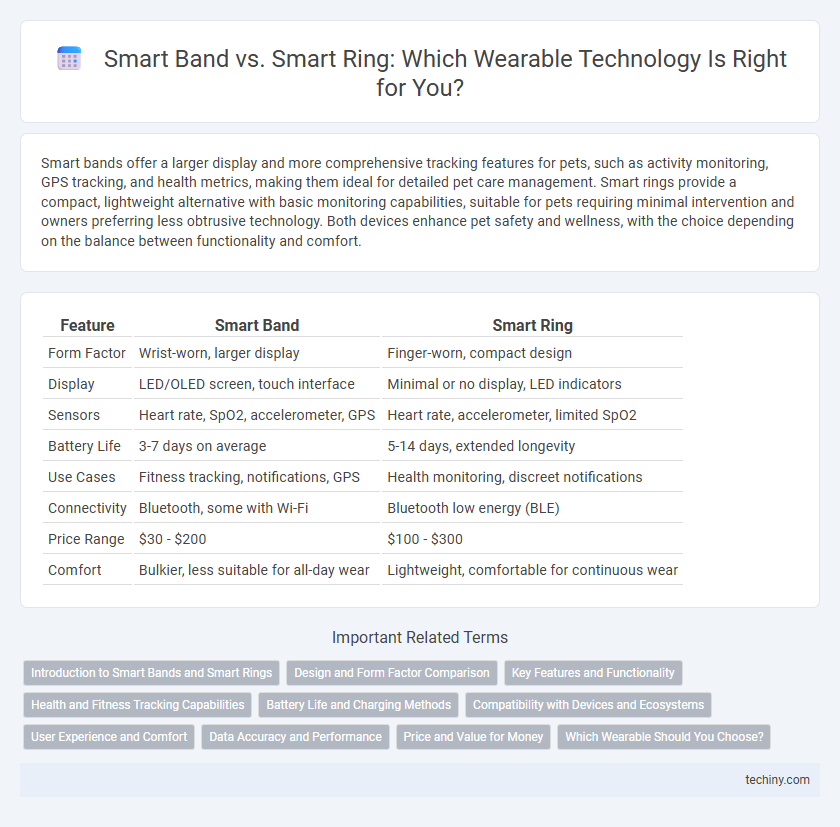 Smart Band vs. Smart Ring: Which Wearable Technology Is Right for You?

Smart bands offer a larger display and more comprehensive tracking features for pets, such as activity monitoring, GPS tracking, and health metrics, making them ideal for detailed pet care management. Smart rings provide a compact, lightweight alternative with basic monitoring capabilities, suitable for pets requiring minimal intervention and owners preferring less obtrusive technology. Both devices enhance pet safety and wellness, with the choice depending on the balance between functionality and comfort.

| Feature | Smart Band | Smart Ring |
|---|---|---|
| Form Factor | Wrist-worn, larger display | Finger-worn, compact design |
| Display | LED/OLED screen, touch interface | Minimal or no display, LED indicators |
| Sensors | Heart rate, SpO2, accelerometer, GPS | Heart rate, accelerometer, limited SpO2 |
| Battery Life | 3-7 days on average | 5-14 days, extended longevity |
| Use Cases | Fitness tracking, notifications, GPS | Health monitoring, discreet notifications |
| Connectivity | Bluetooth, some with Wi-Fi | Bluetooth low energy (BLE) |
| Price Range | \$30 - \$200 | \$100 - \$300 |
| Comfort | Bulkier, less suitable for all-day wear | Lightweight, comfortable for continuous wear |

Important Related Terms

Introduction to Smart Bands and Smart Rings
Design and Form Factor Comparison
Key Features and Functionality
Health and Fitness Tracking Capabilities
Battery Life and Charging Methods
Compatibility with Devices and Ecosystems
User Experience and Comfort
Data Accuracy and Performance
Price and Value for Money
Which Wearable Should You Choose?

techiny.com