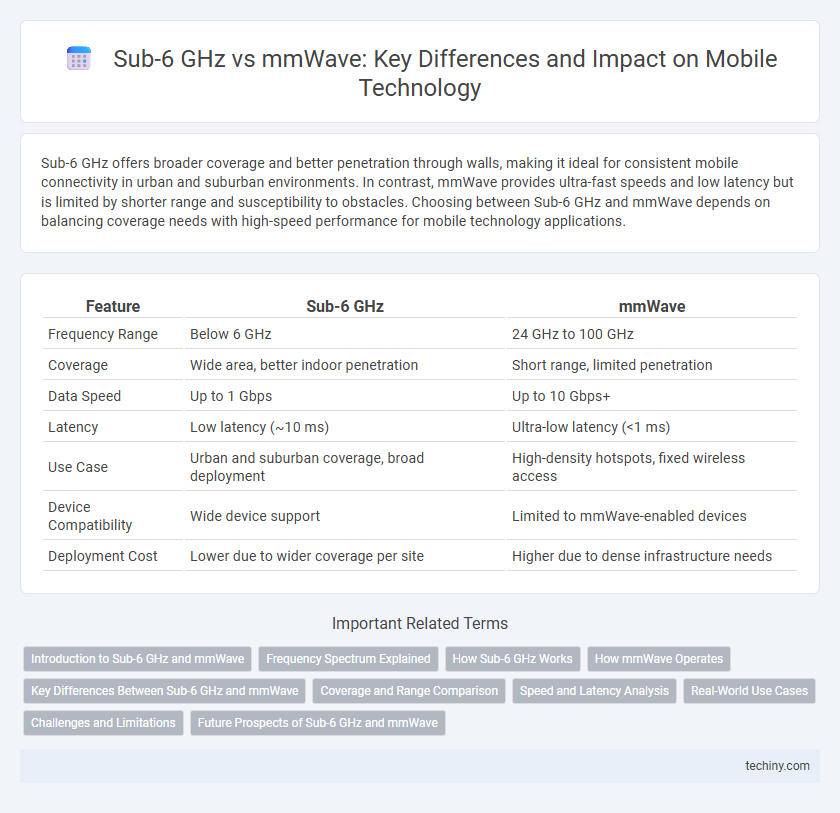 Sub-6 GHz vs mmWave: Key Differences and Impact on Mobile Technology

Sub-6 GHz offers broader coverage and better penetration through walls, making it ideal for consistent mobile connectivity in urban and suburban environments. In contrast, mmWave provides ultra-fast speeds and low latency but is limited by shorter range and susceptibility to obstacles. Choosing between Sub-6 GHz and mmWave depends on balancing coverage needs with high-speed performance for mobile technology applications.

| Feature | Sub-6 GHz | mmWave |
|---|---|---|
| Frequency Range | Below 6 GHz | 24 GHz to 100 GHz |
| Coverage | Wide area, better indoor penetration | Short range, limited penetration |
| Data Speed | Up to 1 Gbps | Up to 10 Gbps+ |
| Latency | Low latency (~10 ms) | Ultra-low latency (<1 ms) |
| Use Case | Urban and suburban coverage, broad deployment | High-density hotspots, fixed wireless access |
| Device Compatibility | Wide device support | Limited to mmWave-enabled devices |
| Deployment Cost | Lower due to wider coverage per site | Higher due to dense infrastructure needs |

Important Related Terms

Introduction to Sub-6 GHz and mmWave
Frequency Spectrum Explained
How Sub-6 GHz Works
How mmWave Operates
Key Differences Between Sub-6 GHz and mmWave
Coverage and Range Comparison
Speed and Latency Analysis
Real-World Use Cases
Challenges and Limitations
Future Prospects of Sub-6 GHz and mmWave

techiny.com