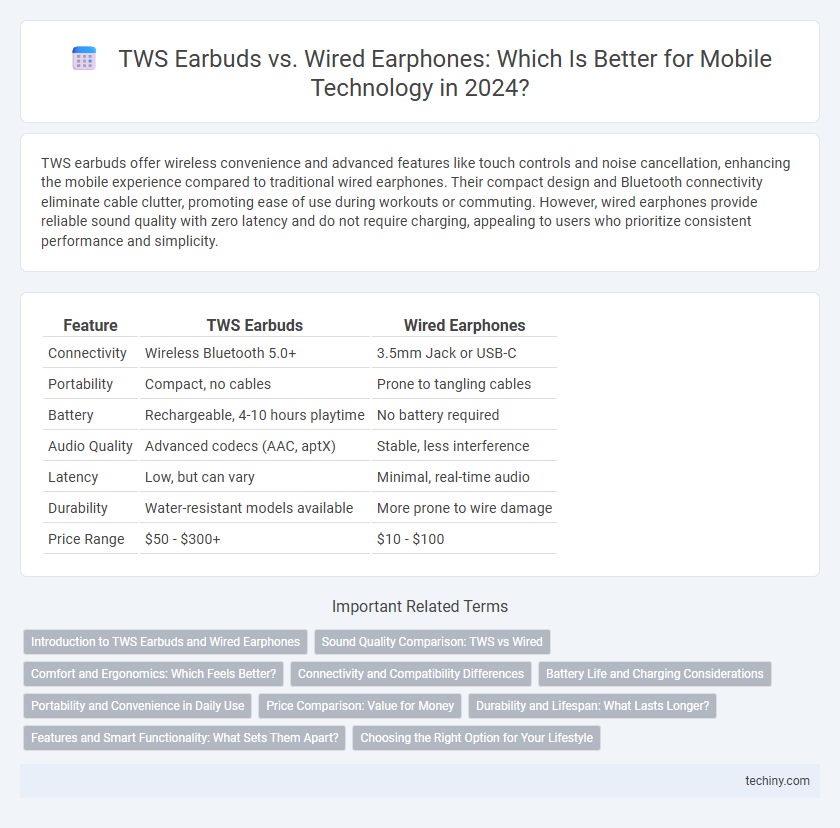 TWS Earbuds vs. Wired Earphones: Which Is Better for Mobile Technology in 2024?

TWS earbuds offer wireless convenience and advanced features like touch controls and noise cancellation, enhancing the mobile experience compared to traditional wired earphones. Their compact design and Bluetooth connectivity eliminate cable clutter, promoting ease of use during workouts or commuting. However, wired earphones provide reliable sound quality with zero latency and do not require charging, appealing to users who prioritize consistent performance and simplicity.

| Feature | TWS Earbuds | Wired Earphones |
|---|---|---|
| Connectivity | Wireless Bluetooth 5.0+ | 3.5mm Jack or USB-C |
| Portability | Compact, no cables | Prone to tangling cables |
| Battery | Rechargeable, 4-10 hours playtime | No battery required |
| Audio Quality | Advanced codecs (AAC, aptX) | Stable, less interference |
| Latency | Low, but can vary | Minimal, real-time audio |
| Durability | Water-resistant models available | More prone to wire damage |
| Price Range | \$50 - \$300+ | \$10 - \$100 |

Important Related Terms

Introduction to TWS Earbuds and Wired Earphones
Sound Quality Comparison: TWS vs Wired
Comfort and Ergonomics: Which Feels Better?
Connectivity and Compatibility Differences
Battery Life and Charging Considerations
Portability and Convenience in Daily Use
Price Comparison: Value for Money
Durability and Lifespan: What Lasts Longer?
Features and Smart Functionality: What Sets Them Apart?
Choosing the Right Option for Your Lifestyle

techiny.com