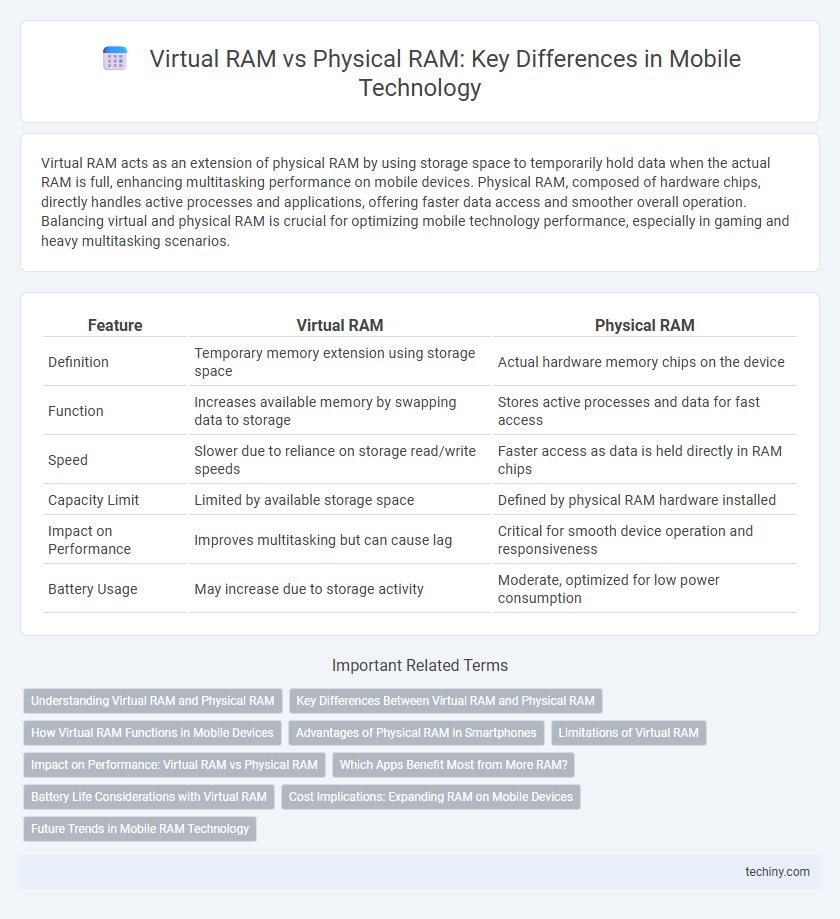 Virtual RAM vs Physical RAM: Key Differences in Mobile Technology

Virtual RAM acts as an extension of physical RAM by using storage space to temporarily hold data when the actual RAM is full, enhancing multitasking performance on mobile devices. Physical RAM, composed of hardware chips, directly handles active processes and applications, offering faster data access and smoother overall operation. Balancing virtual and physical RAM is crucial for optimizing mobile technology performance, especially in gaming and heavy multitasking scenarios.

| Feature | Virtual RAM | Physical RAM |
|---|---|---|
| Definition | Temporary memory extension using storage space | Actual hardware memory chips on the device |
| Function | Increases available memory by swapping data to storage | Stores active processes and data for fast access |
| Speed | Slower due to reliance on storage read/write speeds | Faster access as data is held directly in RAM chips |
| Capacity Limit | Limited by available storage space | Defined by physical RAM hardware installed |
| Impact on Performance | Improves multitasking but can cause lag | Critical for smooth device operation and responsiveness |
| Battery Usage | May increase due to storage activity | Moderate, optimized for low power consumption |

Important Related Terms

Understanding Virtual RAM and Physical RAM
Key Differences Between Virtual RAM and Physical RAM
How Virtual RAM Functions in Mobile Devices
Advantages of Physical RAM in Smartphones
Limitations of Virtual RAM
Impact on Performance: Virtual RAM vs Physical RAM
Which Apps Benefit Most from More RAM?
Battery Life Considerations with Virtual RAM
Cost Implications: Expanding RAM on Mobile Devices
Future Trends in Mobile RAM Technology

techiny.com