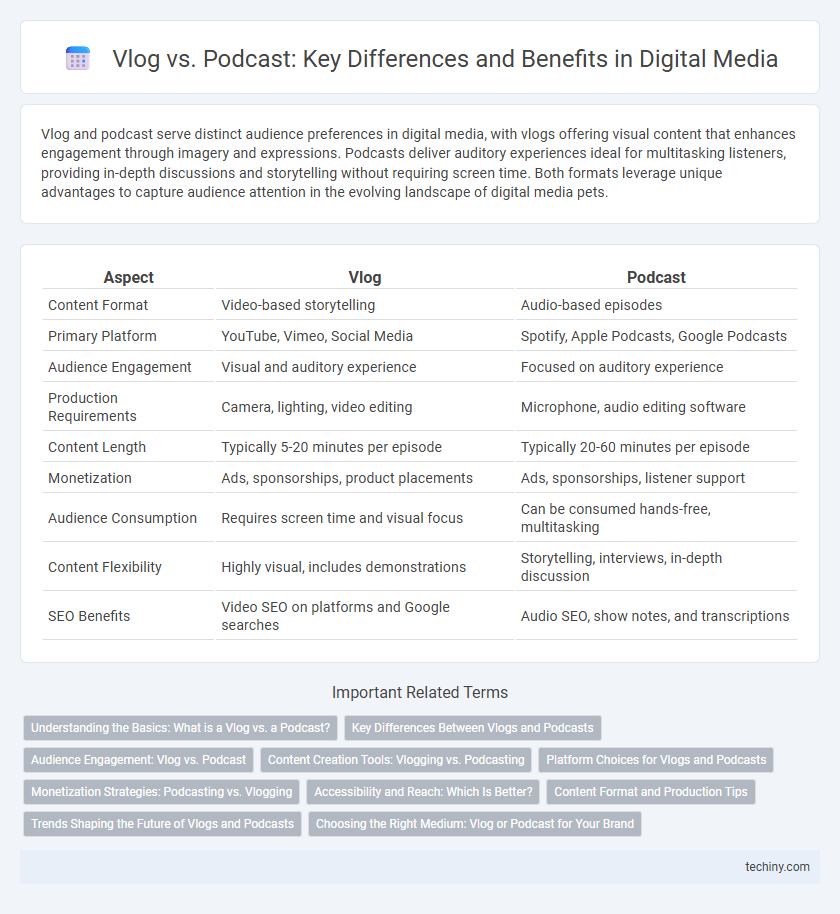 Vlog vs. Podcast: Key Differences and Benefits in Digital Media

Vlog and podcast serve distinct audience preferences in digital media, with vlogs offering visual content that enhances engagement through imagery and expressions. Podcasts deliver auditory experiences ideal for multitasking listeners, providing in-depth discussions and storytelling without requiring screen time. Both formats leverage unique advantages to capture audience attention in the evolving landscape of digital media pets.

| Aspect | Vlog | Podcast |
|---|---|---|
| Content Format | Video-based storytelling | Audio-based episodes |
| Primary Platform | YouTube, Vimeo, Social Media | Spotify, Apple Podcasts, Google Podcasts |
| Audience Engagement | Visual and auditory experience | Focused on auditory experience |
| Production Requirements | Camera, lighting, video editing | Microphone, audio editing software |
| Content Length | Typically 5-20 minutes per episode | Typically 20-60 minutes per episode |
| Monetization | Ads, sponsorships, product placements | Ads, sponsorships, listener support |
| Audience Consumption | Requires screen time and visual focus | Can be consumed hands-free, multitasking |
| Content Flexibility | Highly visual, includes demonstrations | Storytelling, interviews, in-depth discussion |
| SEO Benefits | Video SEO on platforms and Google searches | Audio SEO, show notes, and transcriptions |

Important Related Terms

Understanding the Basics: What is a Vlog vs. a Podcast?
Key Differences Between Vlogs and Podcasts
Audience Engagement: Vlog vs. Podcast
Content Creation Tools: Vlogging vs. Podcasting
Platform Choices for Vlogs and Podcasts
Monetization Strategies: Podcasting vs. Vlogging
Accessibility and Reach: Which Is Better?
Content Format and Production Tips
Trends Shaping the Future of Vlogs and Podcasts
Choosing the Right Medium: Vlog or Podcast for Your Brand

techiny.com