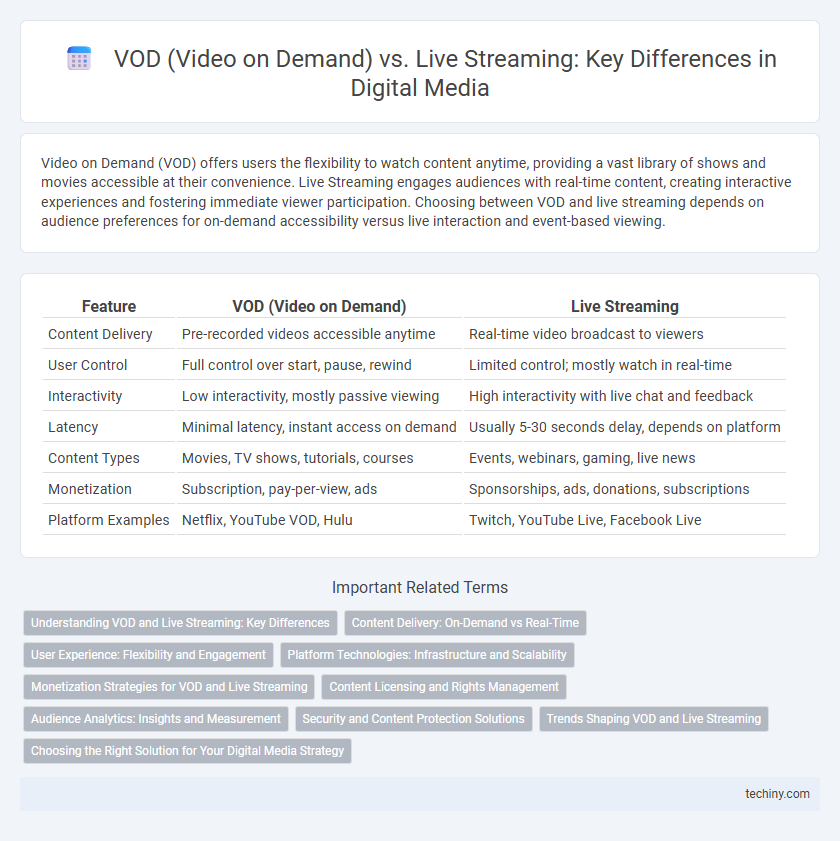 VOD (Video on Demand) vs. Live Streaming: Key Differences in Digital Media

Video on Demand (VOD) offers users the flexibility to watch content anytime, providing a vast library of shows and movies accessible at their convenience. Live Streaming engages audiences with real-time content, creating interactive experiences and fostering immediate viewer participation. Choosing between VOD and live streaming depends on audience preferences for on-demand accessibility versus live interaction and event-based viewing.

| Feature | VOD (Video on Demand) | Live Streaming |
|---|---|---|
| Content Delivery | Pre-recorded videos accessible anytime | Real-time video broadcast to viewers |
| User Control | Full control over start, pause, rewind | Limited control; mostly watch in real-time |
| Interactivity | Low interactivity, mostly passive viewing | High interactivity with live chat and feedback |
| Latency | Minimal latency, instant access on demand | Usually 5-30 seconds delay, depends on platform |
| Content Types | Movies, TV shows, tutorials, courses | Events, webinars, gaming, live news |
| Monetization | Subscription, pay-per-view, ads | Sponsorships, ads, donations, subscriptions |
| Platform Examples | Netflix, YouTube VOD, Hulu | Twitch, YouTube Live, Facebook Live |

Important Related Terms

Understanding VOD and Live Streaming: Key Differences
Content Delivery: On-Demand vs Real-Time
User Experience: Flexibility and Engagement
Platform Technologies: Infrastructure and Scalability
Monetization Strategies for VOD and Live Streaming
Content Licensing and Rights Management
Audience Analytics: Insights and Measurement
Security and Content Protection Solutions
Trends Shaping VOD and Live Streaming
Choosing the Right Solution for Your Digital Media Strategy

techiny.com