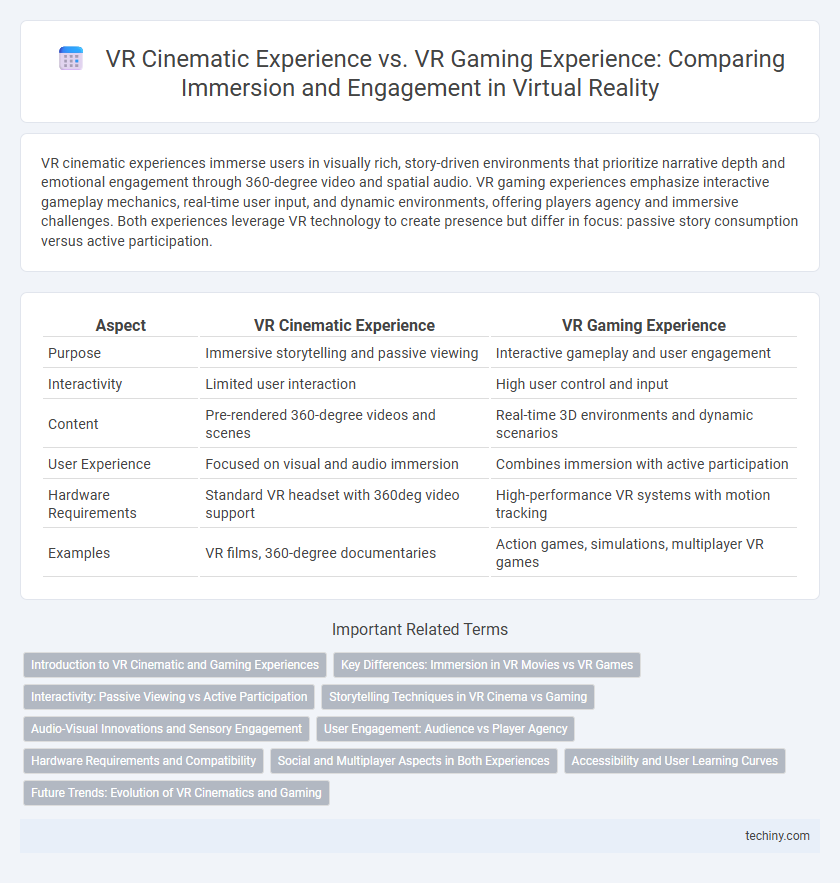 VR Cinematic Experience vs. VR Gaming Experience: Comparing Immersion and Engagement in Virtual Reality

VR cinematic experiences immerse users in visually rich, story-driven environments that prioritize narrative depth and emotional engagement through 360-degree video and spatial audio. VR gaming experiences emphasize interactive gameplay mechanics, real-time user input, and dynamic environments, offering players agency and immersive challenges. Both experiences leverage VR technology to create presence but differ in focus: passive story consumption versus active participation.

| Aspect | VR Cinematic Experience | VR Gaming Experience |
|---|---|---|
| Purpose | Immersive storytelling and passive viewing | Interactive gameplay and user engagement |
| Interactivity | Limited user interaction | High user control and input |
| Content | Pre-rendered 360-degree videos and scenes | Real-time 3D environments and dynamic scenarios |
| User Experience | Focused on visual and audio immersion | Combines immersion with active participation |
| Hardware Requirements | Standard VR headset with 360deg video support | High-performance VR systems with motion tracking |
| Examples | VR films, 360-degree documentaries | Action games, simulations, multiplayer VR games |

Important Related Terms

Introduction to VR Cinematic and Gaming Experiences
Key Differences: Immersion in VR Movies vs VR Games
Interactivity: Passive Viewing vs Active Participation
Storytelling Techniques in VR Cinema vs Gaming
Audio-Visual Innovations and Sensory Engagement
User Engagement: Audience vs Player Agency
Hardware Requirements and Compatibility
Social and Multiplayer Aspects in Both Experiences
Accessibility and User Learning Curves
Future Trends: Evolution of VR Cinematics and Gaming

techiny.com