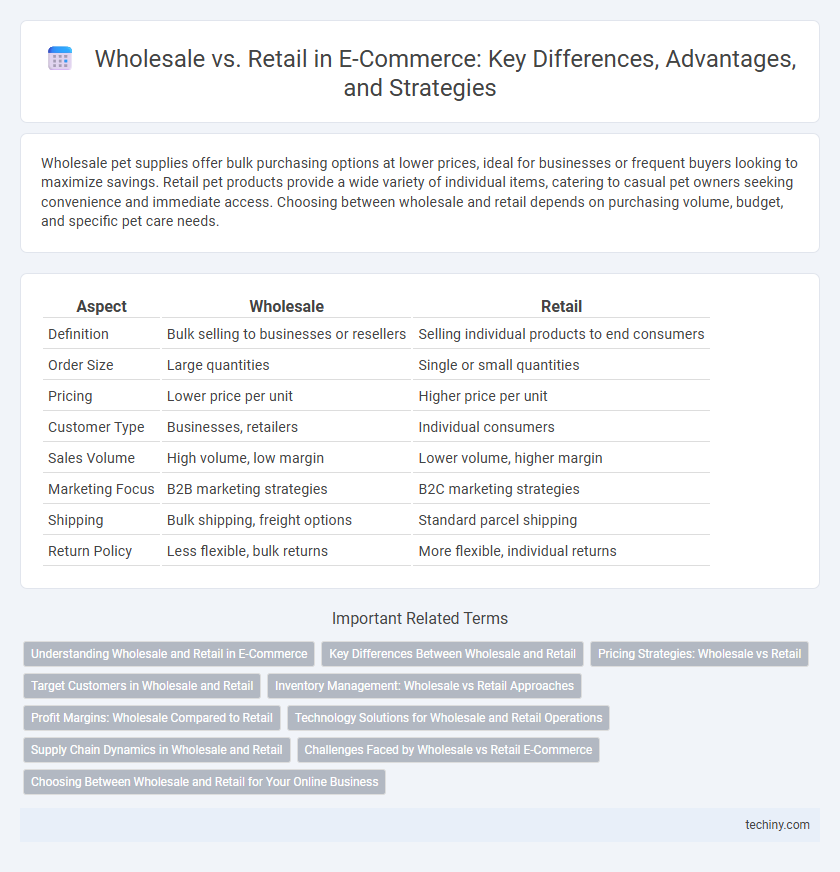 Wholesale vs. Retail in E-Commerce: Key Differences, Advantages, and Strategies

Wholesale pet supplies offer bulk purchasing options at lower prices, ideal for businesses or frequent buyers looking to maximize savings. Retail pet products provide a wide variety of individual items, catering to casual pet owners seeking convenience and immediate access. Choosing between wholesale and retail depends on purchasing volume, budget, and specific pet care needs.

| Aspect | Wholesale | Retail |
|---|---|---|
| Definition | Bulk selling to businesses or resellers | Selling individual products to end consumers |
| Order Size | Large quantities | Single or small quantities |
| Pricing | Lower price per unit | Higher price per unit |
| Customer Type | Businesses, retailers | Individual consumers |
| Sales Volume | High volume, low margin | Lower volume, higher margin |
| Marketing Focus | B2B marketing strategies | B2C marketing strategies |
| Shipping | Bulk shipping, freight options | Standard parcel shipping |
| Return Policy | Less flexible, bulk returns | More flexible, individual returns |

Important Related Terms

Understanding Wholesale and Retail in E-Commerce
Key Differences Between Wholesale and Retail
Pricing Strategies: Wholesale vs Retail
Target Customers in Wholesale and Retail
Inventory Management: Wholesale vs Retail Approaches
Profit Margins: Wholesale Compared to Retail
Technology Solutions for Wholesale and Retail Operations
Supply Chain Dynamics in Wholesale and Retail
Challenges Faced by Wholesale vs Retail E-Commerce
Choosing Between Wholesale and Retail for Your Online Business

techiny.com