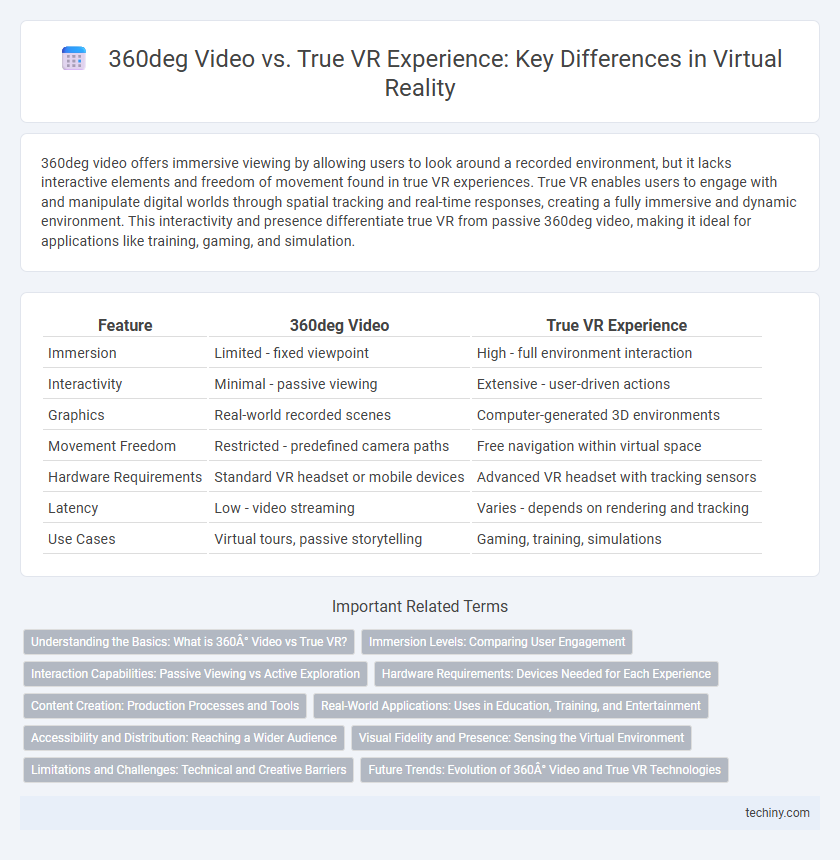 360deg Video vs. True VR Experience: Key Differences in Virtual Reality

360deg video offers immersive viewing by allowing users to look around a recorded environment, but it lacks interactive elements and freedom of movement found in true VR experiences. True VR enables users to engage with and manipulate digital worlds through spatial tracking and real-time responses, creating a fully immersive and dynamic environment. This interactivity and presence differentiate true VR from passive 360deg video, making it ideal for applications like training, gaming, and simulation.

| Feature | 360deg Video | True VR Experience |
|---|---|---|
| Immersion | Limited - fixed viewpoint | High - full environment interaction |
| Interactivity | Minimal - passive viewing | Extensive - user-driven actions |
| Graphics | Real-world recorded scenes | Computer-generated 3D environments |
| Movement Freedom | Restricted - predefined camera paths | Free navigation within virtual space |
| Hardware Requirements | Standard VR headset or mobile devices | Advanced VR headset with tracking sensors |
| Latency | Low - video streaming | Varies - depends on rendering and tracking |
| Use Cases | Virtual tours, passive storytelling | Gaming, training, simulations |

Important Related Terms

Understanding the Basics: What is 360Â° Video vs True VR?

Immersion Levels: Comparing User Engagement

Interaction Capabilities: Passive Viewing vs Active Exploration

Hardware Requirements: Devices Needed for Each Experience

Content Creation: Production Processes and Tools

Real-World Applications: Uses in Education, Training, and Entertainment

Accessibility and Distribution: Reaching a Wider Audience

Visual Fidelity and Presence: Sensing the Virtual Environment

Limitations and Challenges: Technical and Creative Barriers

Future Trends: Evolution of 360Â° Video and True VR Technologies

techiny.com