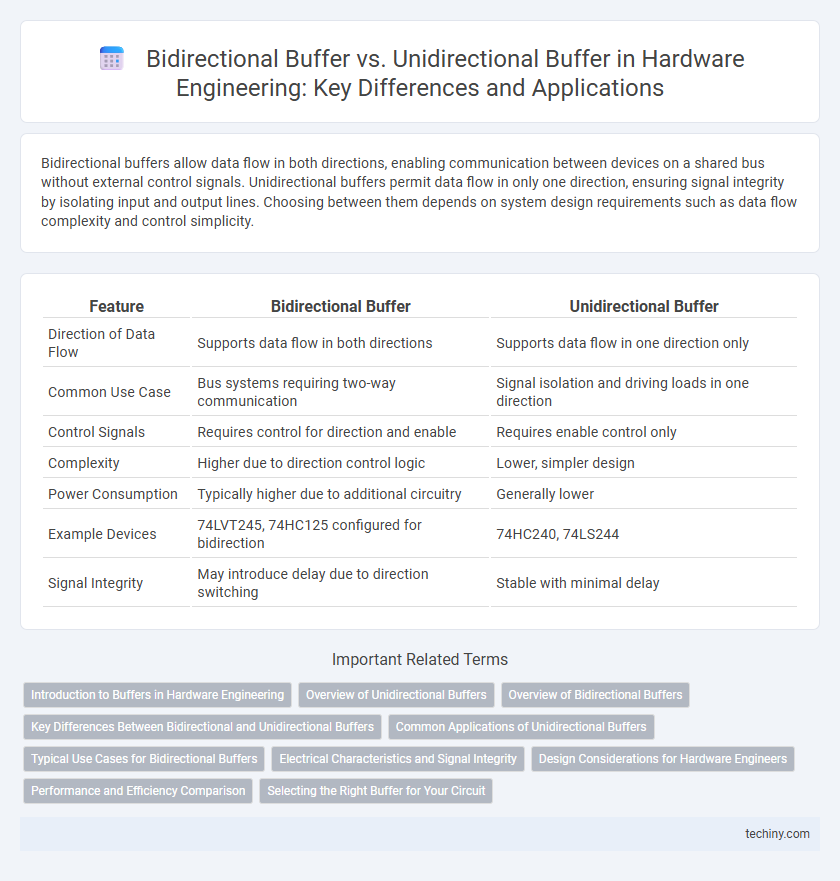 Bidirectional Buffer vs. Unidirectional Buffer in Hardware Engineering: Key Differences and Applications

Bidirectional buffers allow data flow in both directions, enabling communication between devices on a shared bus without external control signals. Unidirectional buffers permit data flow in only one direction, ensuring signal integrity by isolating input and output lines. Choosing between them depends on system design requirements such as data flow complexity and control simplicity.

| Feature | Bidirectional Buffer | Unidirectional Buffer |
|---|---|---|
| Direction of Data Flow | Supports data flow in both directions | Supports data flow in one direction only |
| Common Use Case | Bus systems requiring two-way communication | Signal isolation and driving loads in one direction |
| Control Signals | Requires control for direction and enable | Requires enable control only |
| Complexity | Higher due to direction control logic | Lower, simpler design |
| Power Consumption | Typically higher due to additional circuitry | Generally lower |
| Example Devices | 74LVT245, 74HC125 configured for bidirection | 74HC240, 74LS244 |
| Signal Integrity | May introduce delay due to direction switching | Stable with minimal delay |

Important Related Terms

Introduction to Buffers in Hardware Engineering
Overview of Unidirectional Buffers
Overview of Bidirectional Buffers
Key Differences Between Bidirectional and Unidirectional Buffers
Common Applications of Unidirectional Buffers
Typical Use Cases for Bidirectional Buffers
Electrical Characteristics and Signal Integrity
Design Considerations for Hardware Engineers
Performance and Efficiency Comparison
Selecting the Right Buffer for Your Circuit

techiny.com