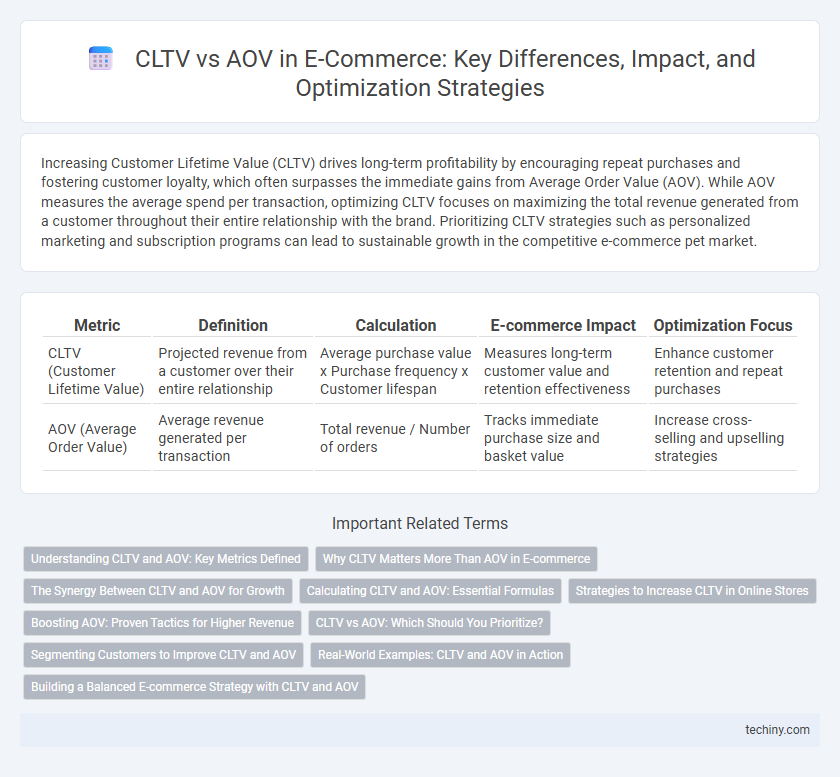 CLTV vs AOV in E-Commerce: Key Differences, Impact, and Optimization Strategies

Increasing Customer Lifetime Value (CLTV) drives long-term profitability by encouraging repeat purchases and fostering customer loyalty, which often surpasses the immediate gains from Average Order Value (AOV). While AOV measures the average spend per transaction, optimizing CLTV focuses on maximizing the total revenue generated from a customer throughout their entire relationship with the brand. Prioritizing CLTV strategies such as personalized marketing and subscription programs can lead to sustainable growth in the competitive e-commerce pet market.

| Metric | Definition | Calculation | E-commerce Impact | Optimization Focus |
|---|---|---|---|---|
| CLTV (Customer Lifetime Value) | Projected revenue from a customer over their entire relationship | Average purchase value x Purchase frequency x Customer lifespan | Measures long-term customer value and retention effectiveness | Enhance customer retention and repeat purchases |
| AOV (Average Order Value) | Average revenue generated per transaction | Total revenue / Number of orders | Tracks immediate purchase size and basket value | Increase cross-selling and upselling strategies |

Important Related Terms

Understanding CLTV and AOV: Key Metrics Defined
Why CLTV Matters More Than AOV in E-commerce
The Synergy Between CLTV and AOV for Growth
Calculating CLTV and AOV: Essential Formulas
Strategies to Increase CLTV in Online Stores
Boosting AOV: Proven Tactics for Higher Revenue
CLTV vs AOV: Which Should You Prioritize?
Segmenting Customers to Improve CLTV and AOV
Real-World Examples: CLTV and AOV in Action
Building a Balanced E-commerce Strategy with CLTV and AOV

techiny.com