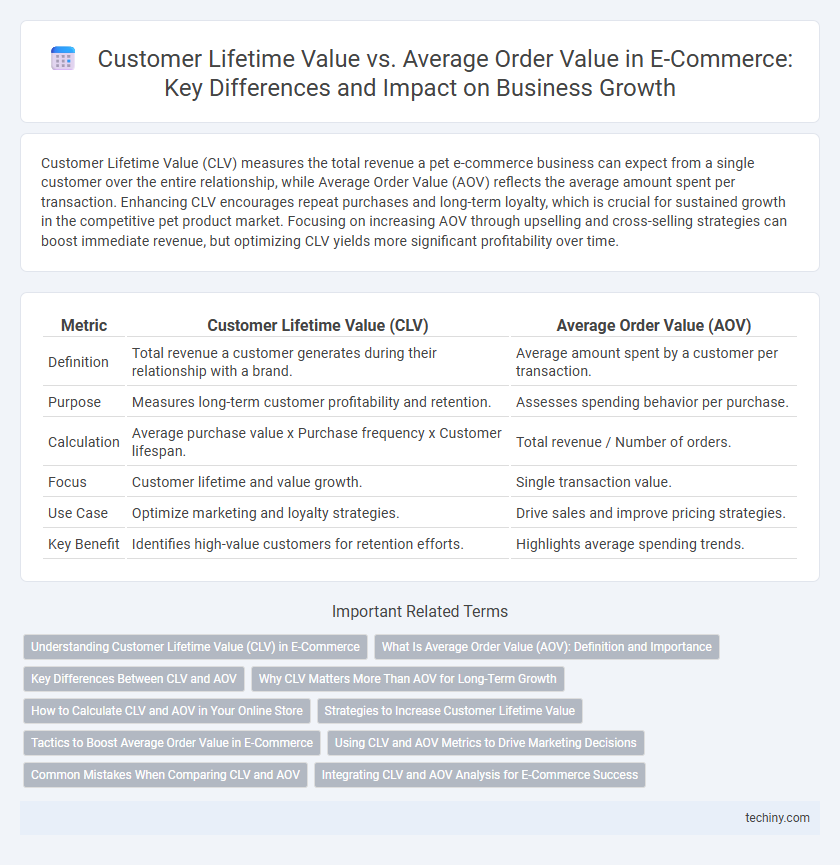 Customer Lifetime Value vs. Average Order Value in E-Commerce: Key Differences and Impact on Business Growth

Customer Lifetime Value (CLV) measures the total revenue a pet e-commerce business can expect from a single customer over the entire relationship, while Average Order Value (AOV) reflects the average amount spent per transaction. Enhancing CLV encourages repeat purchases and long-term loyalty, which is crucial for sustained growth in the competitive pet product market. Focusing on increasing AOV through upselling and cross-selling strategies can boost immediate revenue, but optimizing CLV yields more significant profitability over time.

| Metric | Customer Lifetime Value (CLV) | Average Order Value (AOV) |
|---|---|---|
| Definition | Total revenue a customer generates during their relationship with a brand. | Average amount spent by a customer per transaction. |
| Purpose | Measures long-term customer profitability and retention. | Assesses spending behavior per purchase. |
| Calculation | Average purchase value x Purchase frequency x Customer lifespan. | Total revenue / Number of orders. |
| Focus | Customer lifetime and value growth. | Single transaction value. |
| Use Case | Optimize marketing and loyalty strategies. | Drive sales and improve pricing strategies. |
| Key Benefit | Identifies high-value customers for retention efforts. | Highlights average spending trends. |

Important Related Terms

Understanding Customer Lifetime Value (CLV) in E-Commerce
What Is Average Order Value (AOV): Definition and Importance
Key Differences Between CLV and AOV
Why CLV Matters More Than AOV for Long-Term Growth
How to Calculate CLV and AOV in Your Online Store
Strategies to Increase Customer Lifetime Value
Tactics to Boost Average Order Value in E-Commerce
Using CLV and AOV Metrics to Drive Marketing Decisions
Common Mistakes When Comparing CLV and AOV
Integrating CLV and AOV Analysis for E-Commerce Success

techiny.com