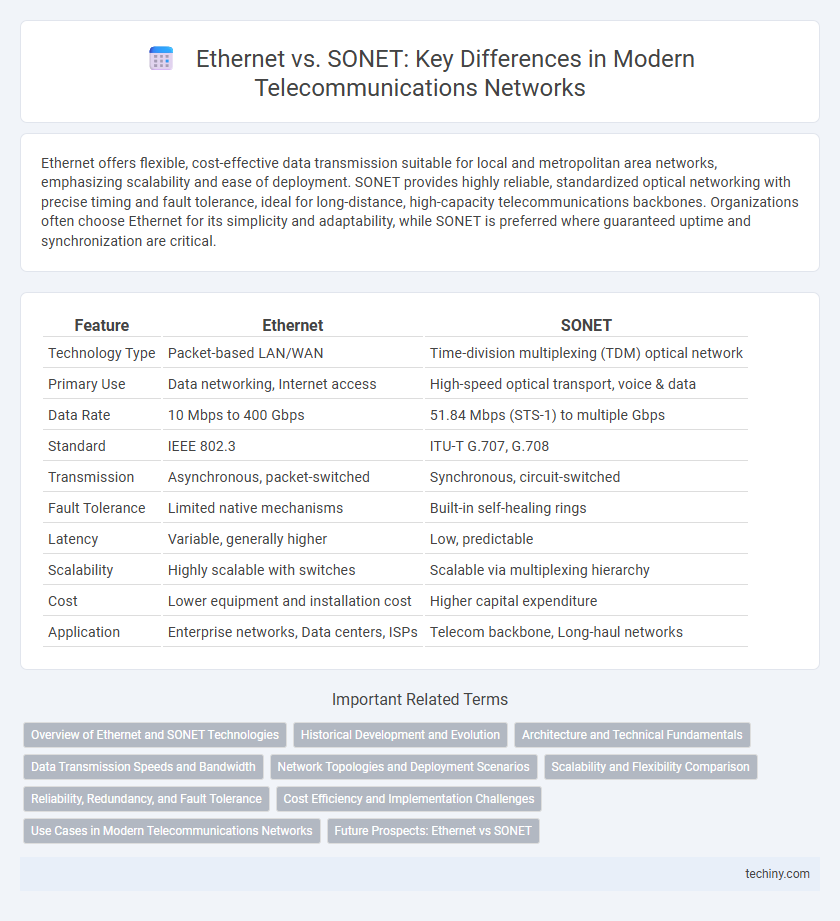 Ethernet vs. SONET: Key Differences in Modern Telecommunications Networks

Ethernet offers flexible, cost-effective data transmission suitable for local and metropolitan area networks, emphasizing scalability and ease of deployment. SONET provides highly reliable, standardized optical networking with precise timing and fault tolerance, ideal for long-distance, high-capacity telecommunications backbones. Organizations often choose Ethernet for its simplicity and adaptability, while SONET is preferred where guaranteed uptime and synchronization are critical.

| Feature | Ethernet | SONET |
|---|---|---|
| Technology Type | Packet-based LAN/WAN | Time-division multiplexing (TDM) optical network |
| Primary Use | Data networking, Internet access | High-speed optical transport, voice & data |
| Data Rate | 10 Mbps to 400 Gbps | 51.84 Mbps (STS-1) to multiple Gbps |
| Standard | IEEE 802.3 | ITU-T G.707, G.708 |
| Transmission | Asynchronous, packet-switched | Synchronous, circuit-switched |
| Fault Tolerance | Limited native mechanisms | Built-in self-healing rings |
| Latency | Variable, generally higher | Low, predictable |
| Scalability | Highly scalable with switches | Scalable via multiplexing hierarchy |
| Cost | Lower equipment and installation cost | Higher capital expenditure |
| Application | Enterprise networks, Data centers, ISPs | Telecom backbone, Long-haul networks |

Important Related Terms

Overview of Ethernet and SONET Technologies
Historical Development and Evolution
Architecture and Technical Fundamentals
Data Transmission Speeds and Bandwidth
Network Topologies and Deployment Scenarios
Scalability and Flexibility Comparison
Reliability, Redundancy, and Fault Tolerance
Cost Efficiency and Implementation Challenges
Use Cases in Modern Telecommunications Networks
Future Prospects: Ethernet vs SONET

techiny.com