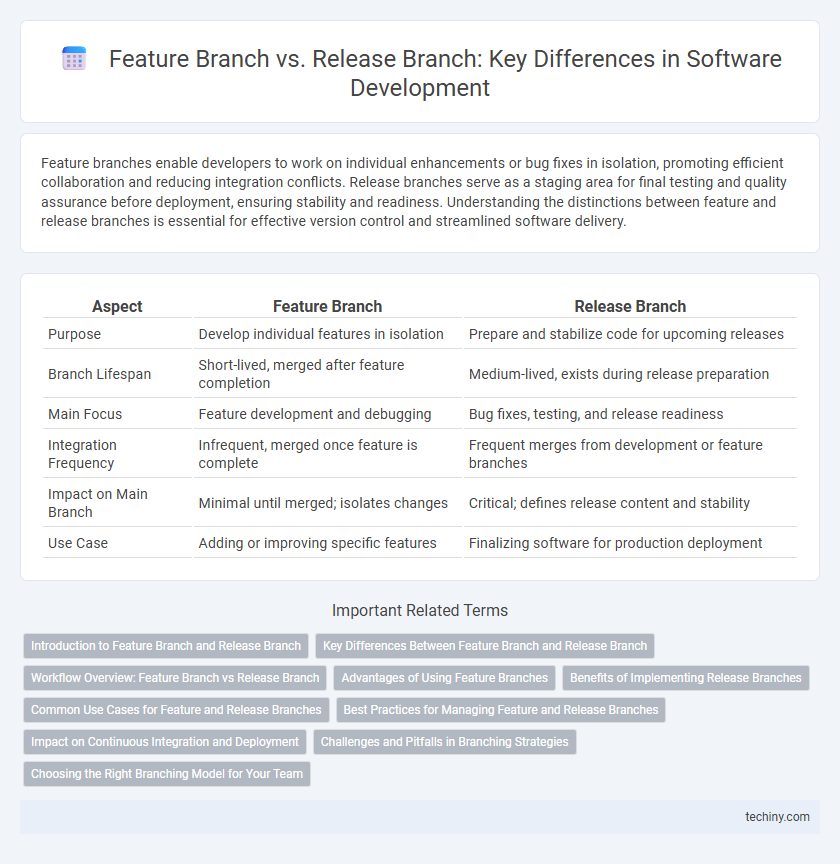 Feature Branch vs. Release Branch: Key Differences in Software Development

Feature branches enable developers to work on individual enhancements or bug fixes in isolation, promoting efficient collaboration and reducing integration conflicts. Release branches serve as a staging area for final testing and quality assurance before deployment, ensuring stability and readiness. Understanding the distinctions between feature and release branches is essential for effective version control and streamlined software delivery.

| Aspect | Feature Branch | Release Branch |
|---|---|---|
| Purpose | Develop individual features in isolation | Prepare and stabilize code for upcoming releases |
| Branch Lifespan | Short-lived, merged after feature completion | Medium-lived, exists during release preparation |
| Main Focus | Feature development and debugging | Bug fixes, testing, and release readiness |
| Integration Frequency | Infrequent, merged once feature is complete | Frequent merges from development or feature branches |
| Impact on Main Branch | Minimal until merged; isolates changes | Critical; defines release content and stability |
| Use Case | Adding or improving specific features | Finalizing software for production deployment |

Important Related Terms

Introduction to Feature Branch and Release Branch
Key Differences Between Feature Branch and Release Branch
Workflow Overview: Feature Branch vs Release Branch
Advantages of Using Feature Branches
Benefits of Implementing Release Branches
Common Use Cases for Feature and Release Branches
Best Practices for Managing Feature and Release Branches
Impact on Continuous Integration and Deployment
Challenges and Pitfalls in Branching Strategies
Choosing the Right Branching Model for Your Team

techiny.com