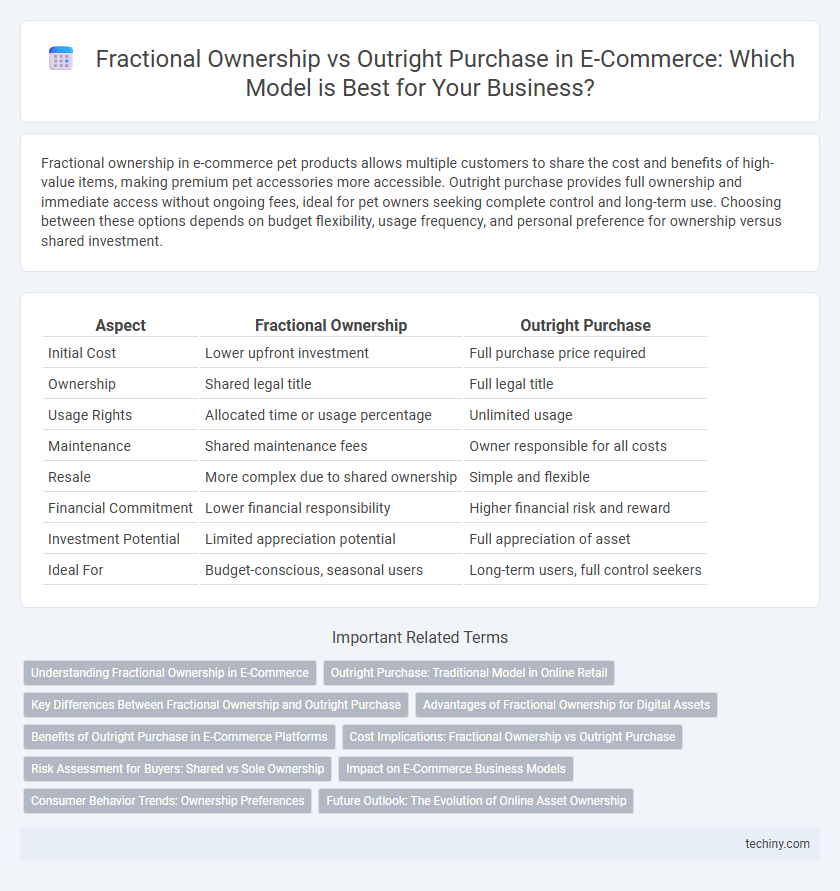 Fractional Ownership vs Outright Purchase in E-Commerce: Which Model is Best for Your Business?

Fractional ownership in e-commerce pet products allows multiple customers to share the cost and benefits of high-value items, making premium pet accessories more accessible. Outright purchase provides full ownership and immediate access without ongoing fees, ideal for pet owners seeking complete control and long-term use. Choosing between these options depends on budget flexibility, usage frequency, and personal preference for ownership versus shared investment.

| Aspect | Fractional Ownership | Outright Purchase |
|---|---|---|
| Initial Cost | Lower upfront investment | Full purchase price required |
| Ownership | Shared legal title | Full legal title |
| Usage Rights | Allocated time or usage percentage | Unlimited usage |
| Maintenance | Shared maintenance fees | Owner responsible for all costs |
| Resale | More complex due to shared ownership | Simple and flexible |
| Financial Commitment | Lower financial responsibility | Higher financial risk and reward |
| Investment Potential | Limited appreciation potential | Full appreciation of asset |
| Ideal For | Budget-conscious, seasonal users | Long-term users, full control seekers |

Important Related Terms

Understanding Fractional Ownership in E-Commerce
Outright Purchase: Traditional Model in Online Retail
Key Differences Between Fractional Ownership and Outright Purchase
Advantages of Fractional Ownership for Digital Assets
Benefits of Outright Purchase in E-Commerce Platforms
Cost Implications: Fractional Ownership vs Outright Purchase
Risk Assessment for Buyers: Shared vs Sole Ownership
Impact on E-Commerce Business Models
Consumer Behavior Trends: Ownership Preferences
Future Outlook: The Evolution of Online Asset Ownership

techiny.com