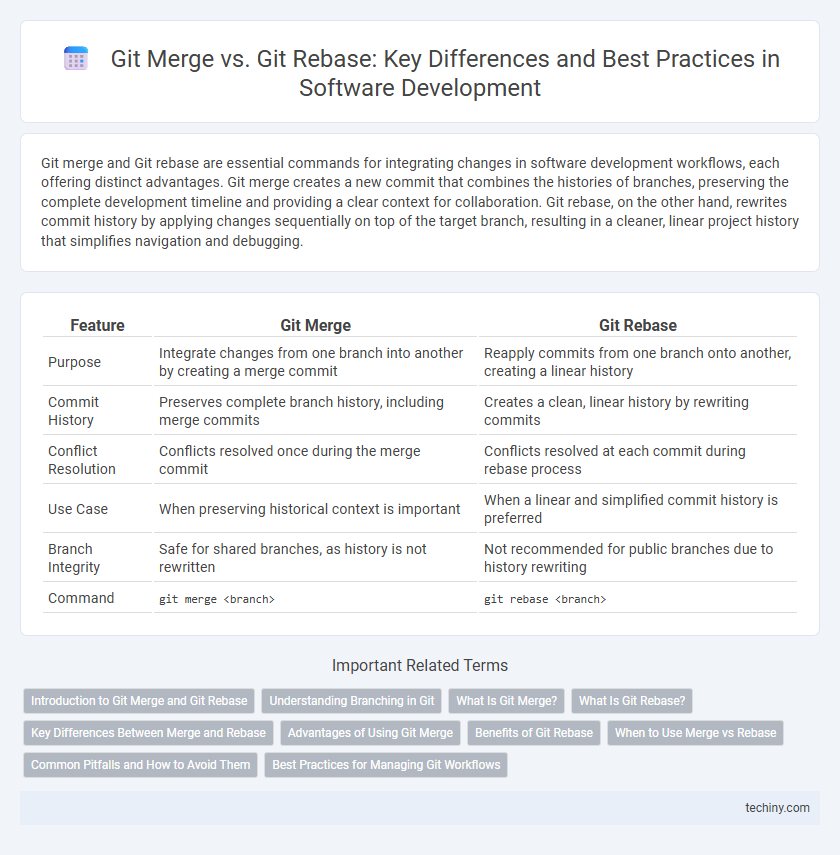 Git Merge vs. Git Rebase: Key Differences and Best Practices in Software Development

Git merge and Git rebase are essential commands for integrating changes in software development workflows, each offering distinct advantages. Git merge creates a new commit that combines the histories of branches, preserving the complete development timeline and providing a clear context for collaboration. Git rebase, on the other hand, rewrites commit history by applying changes sequentially on top of the target branch, resulting in a cleaner, linear project history that simplifies navigation and debugging.

| Feature | Git Merge | Git Rebase |
|---|---|---|
| Purpose | Integrate changes from one branch into another by creating a merge commit | Reapply commits from one branch onto another, creating a linear history |
| Commit History | Preserves complete branch history, including merge commits | Creates a clean, linear history by rewriting commits |
| Conflict Resolution | Conflicts resolved once during the merge commit | Conflicts resolved at each commit during rebase process |
| Use Case | When preserving historical context is important | When a linear and simplified commit history is preferred |
| Branch Integrity | Safe for shared branches, as history is not rewritten | Not recommended for public branches due to history rewriting |
| Command | git merge <branch> | git rebase <branch> |

Important Related Terms

Introduction to Git Merge and Git Rebase
Understanding Branching in Git
What Is Git Merge?
What Is Git Rebase?
Key Differences Between Merge and Rebase
Advantages of Using Git Merge
Benefits of Git Rebase
When to Use Merge vs Rebase
Common Pitfalls and How to Avoid Them
Best Practices for Managing Git Workflows

techiny.com